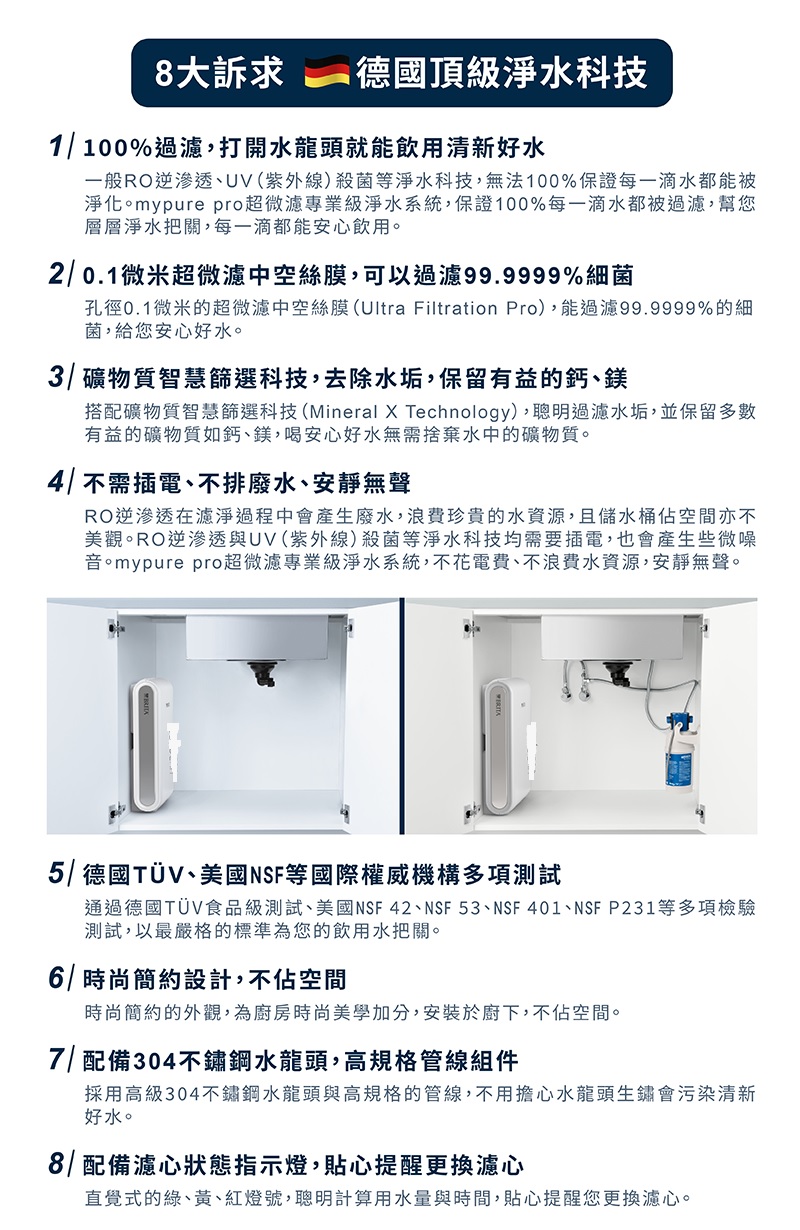 8大訴求 德國頂級淨水科技

1/ 100%過濾，打開水龍頭就能飲用清新好水

一般RO逆滲透、UV(紫外線)殺菌等淨水科技，無法100%保證每一滴水都能被淨化。mypure pro超微濾專業級淨水系統，保證100%每一滴水都被過濾，幫您層層淨水把關，每一滴都能安心飲用。

2/ 0.1微米超微濾中空絲膜，可以過濾99.9999%細菌

孔徑0.1微米的超微濾中空絲膜(Ultra Filtration Pro)，能過濾99.9999%的細菌，給您安心好水。

3/ 礦物質智慧篩選科技，去除水垢，保留有益的鈣、鎂

搭配礦物質智慧篩選科技(Mineral X Technology)，聰明過濾水垢，並保留多數有益的礦物質如鈣、鎂，喝安心好水無需捨棄水中的礦物質。

4/ 不需插電、不排廢水、安靜無聲

RO逆滲透在濾淨過程中會產生廢水，浪費珍貴的水資源，且儲水桶佔空間亦不美觀。RO逆滲透與UV(紫外線)殺菌等淨水科技均需要插電，也會產生些微噪音。mypure pro超微濾專業級淨水系統，不花電費、不浪費水資源，安靜無聲。

BRITA

BRITA

5/ 德國TÜV、美國NSF等國際權威機構多項測試

通過德國TÜV食品級測試、美國NSF 42、NSF 53、NSF 401、NSF P231等多項檢驗測試，以最嚴格的標準為您的飲用水把關。

6/ 時尚簡約設計，不佔空間

時尚簡約的外觀，為廚房時尚美學加分，安裝於廚下，不佔空間。

7/ 配備304不鏽鋼水龍頭，高規格管線組件

採用高級304不鏽鋼水龍頭與高規格的管線，不用擔心水龍頭生鏽會污染清新好水。

8/ 配備濾心狀態指示燈，貼心提醒更換濾心

直覺式的綠、黃、紅燈號，聰明計算用水量與時間，貼心提醒您更換濾心。