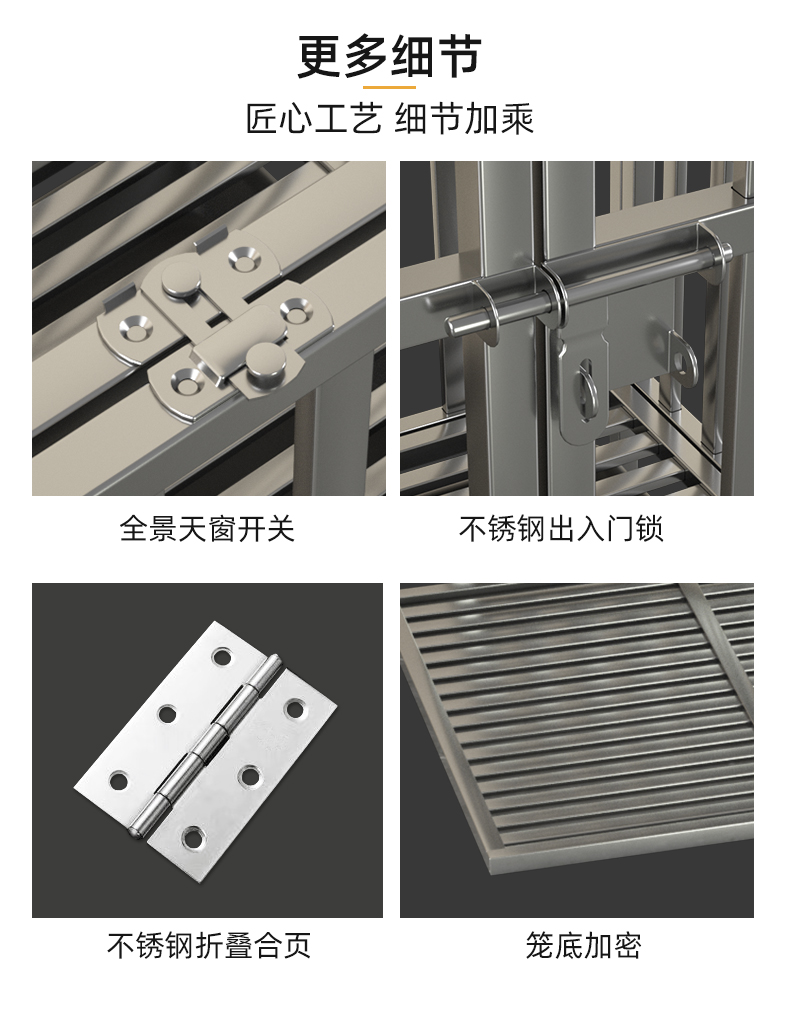 更多细节

匠心工艺 细节加乘

全景天窗开关

不锈钢出入门锁

不锈钢折叠合页

笼底加密