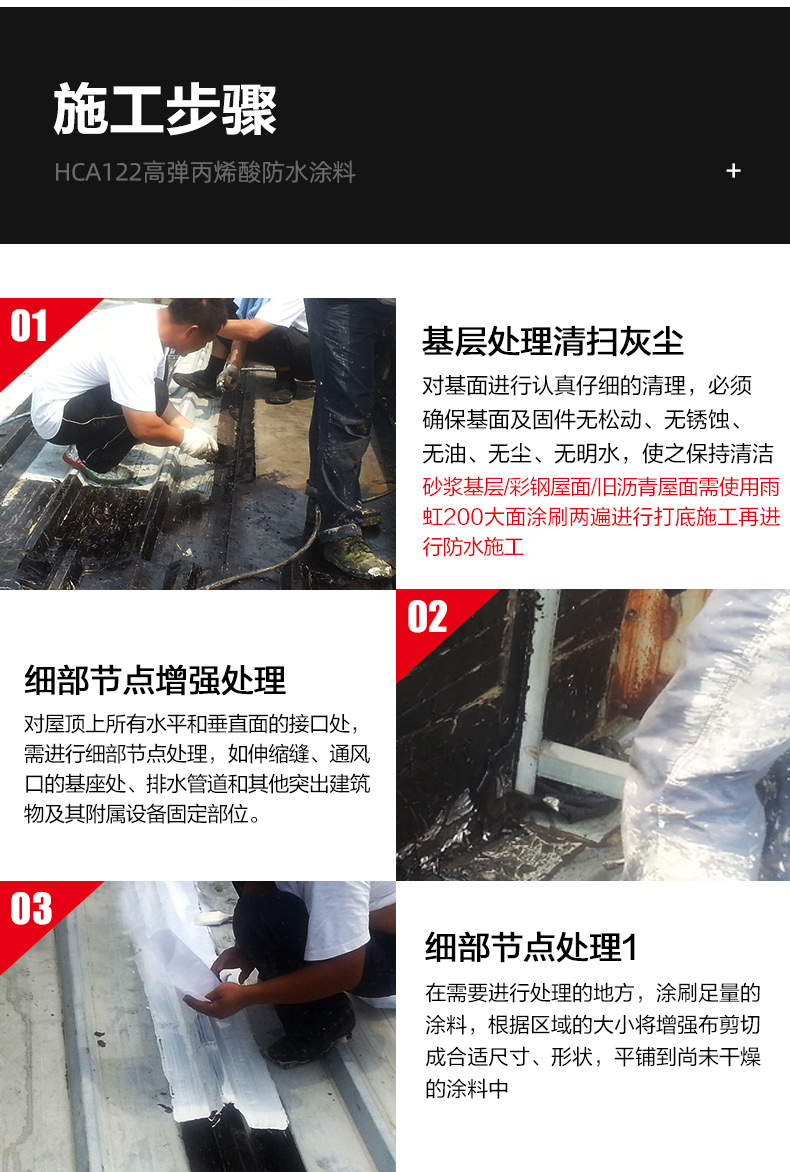 施工步骤

HCA122高弹丙烯酸防水涂料

+

01

基层处理清扫灰尘

对基面进行认真仔细的清理，必须确保基面及固件无松动、无锈蚀、无油、无尘、无明水，使之保持清洁
砂浆基层/彩钢屋面/旧沥青屋面需使用雨虹200大面涂刷两遍进行打底施工再进行防水施工

02

细部节点增强处理

对屋顶上所有水平和垂直面的接口处，需进行细部节点处理，如伸缩缝、通风口的基座处、排水管道和其他突出建筑物及其附属设备固定部位。

03

细部节点处理1

在需要进行处理的地方，涂刷足量的涂料，根据区域的大小将增强布剪切成合适尺寸、形状，平铺到尚未干燥的涂料中