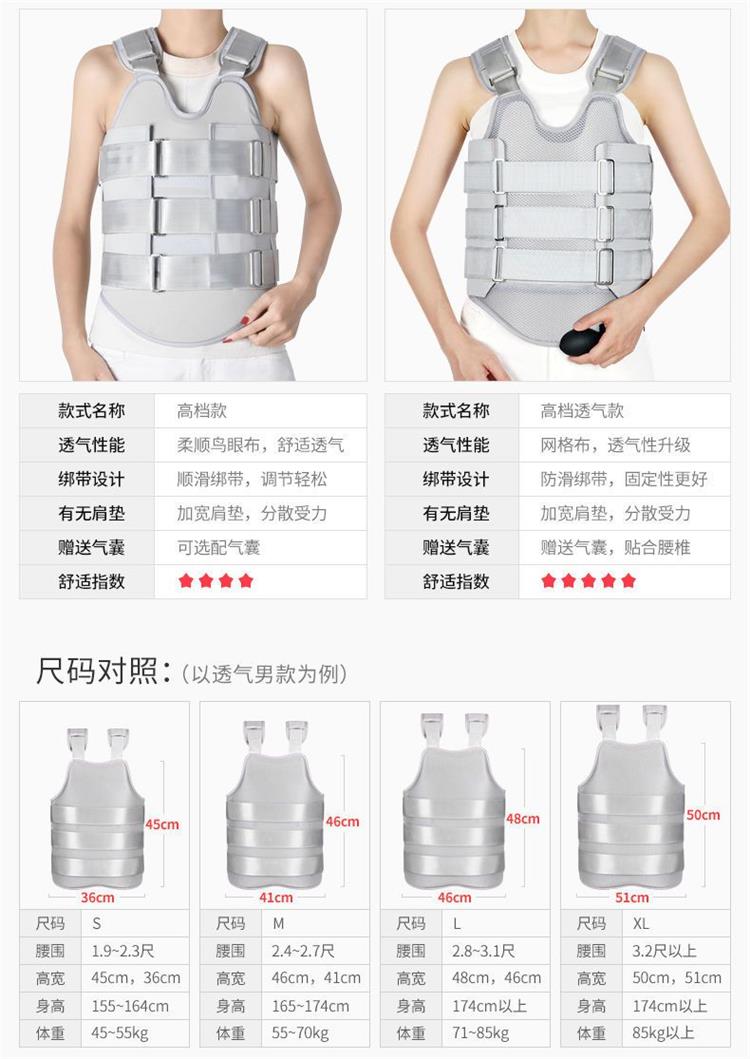 | 款式名称 | 高档款 |
|---|---|
| 透气性能 | 柔顺鸟眼布，舒适透气 |
| 绑带设计 | 顺滑绑带，调节轻松 |
| 有无肩垫 | 加宽肩垫，分散受力 |
| 赠送气囊 | 可选配气囊 |
| 舒适指数 | ★★★★ |

| 款式名称 | 高档透气款 |
|---|---|
| 透气性能 | 网格布，透气性升级 |
| 绑带设计 | 防滑绑带，固定性更好 |
| 有无肩垫 | 加宽肩垫，分散受力 |
| 赠送气囊 | 赠送气囊，贴合腰椎 |
| 舒适指数 | ★★★★★ |

尺码对照：(以透气男款为例)

45cm
36cm

| 尺码 | S |
|---|---|
| 腰围 | 1.9~2.3尺 |
| 高宽 | 45cm，36cm |
| 身高 | 155~164cm |
| 体重 | 45~55kg |

46cm
41cm

| 尺码 | M |
|---|---|
| 腰围 | 2.4~2.7尺 |
| 高宽 | 46cm，41cm |
| 身高 | 165~174cm |
| 体重 | 55~70kg |

48cm
46cm

| 尺码 | L |
|---|---|
| 腰围 | 2.8~3.1尺 |
| 高宽 | 48cm，46cm |
| 身高 | 174cm以上 |
| 体重 | 71~85kg |

50cm
51cm

| 尺码 | XL |
|---|---|
| 腰围 | 3.2尺以上 |
| 高宽 | 50cm，51cm |
| 身高 | 174cm以上 |
| 体重 | 85kg以上 |