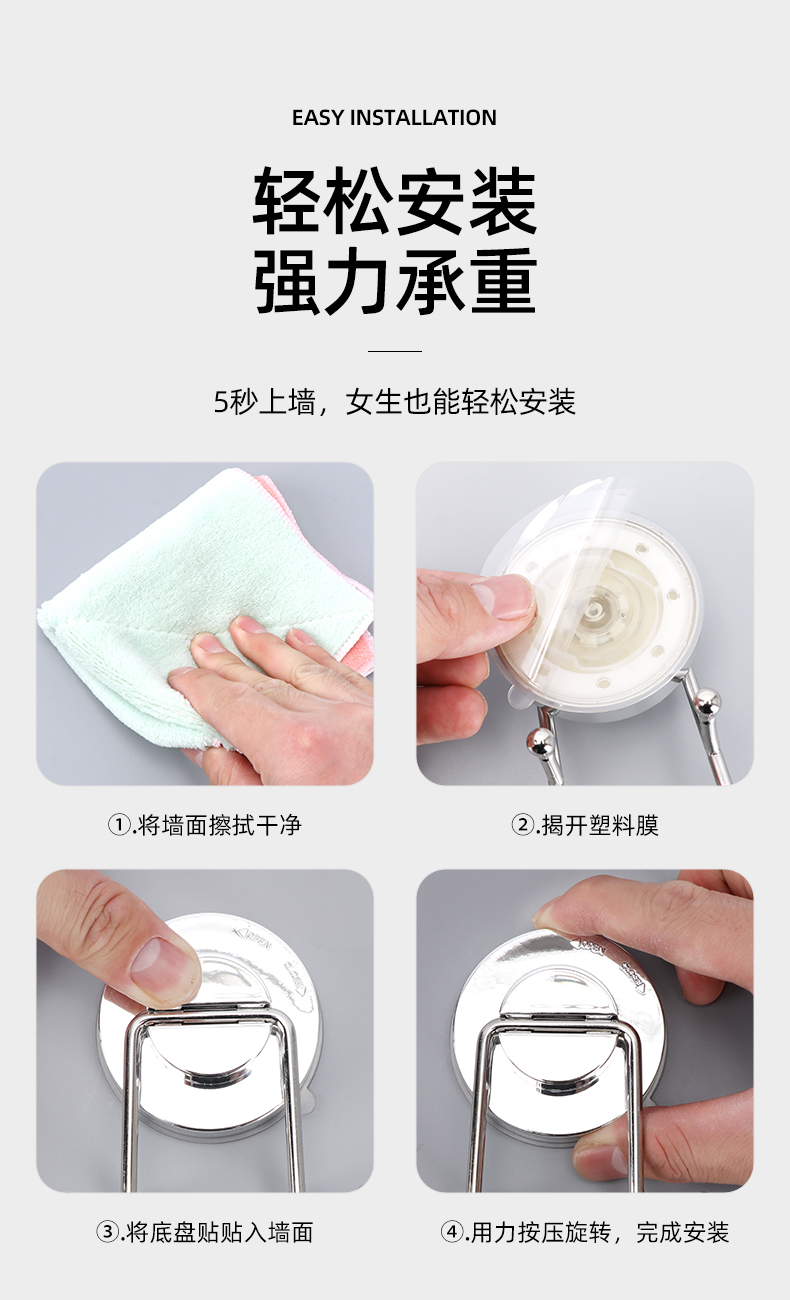 EASY INSTALLATION

轻松安装
强力承重

5秒上墙，女生也能轻松安装

①.将墙面擦拭干净

②.揭开塑料膜

③.将底盘贴贴入墙面

④.用力按压旋转，完成安装