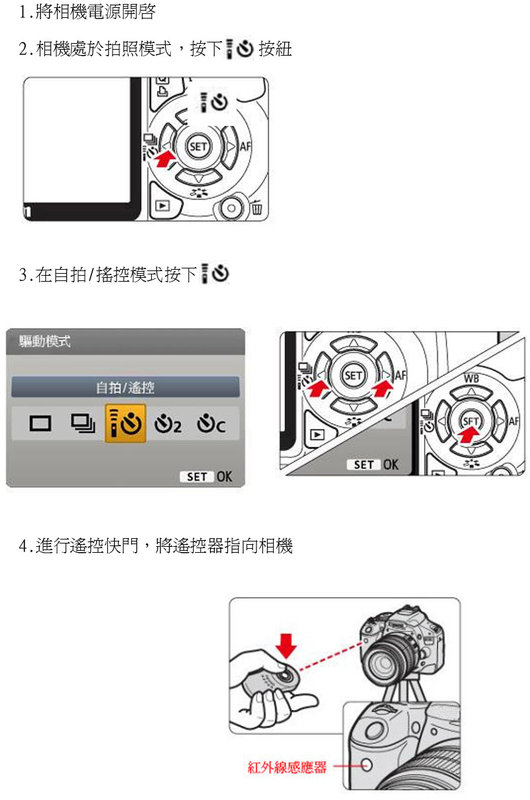 1.將相機電源開啓

2.相機處於拍照模式，按下 按紐

SET
AF

3.在自拍/搖控模式按下

驅動模式

自拍/遙控

2 C

SET OK

SET
AF
WB
SET
AF
SET OK

4.進行遙控快門，將遙控器指向相機

紅外線感應器