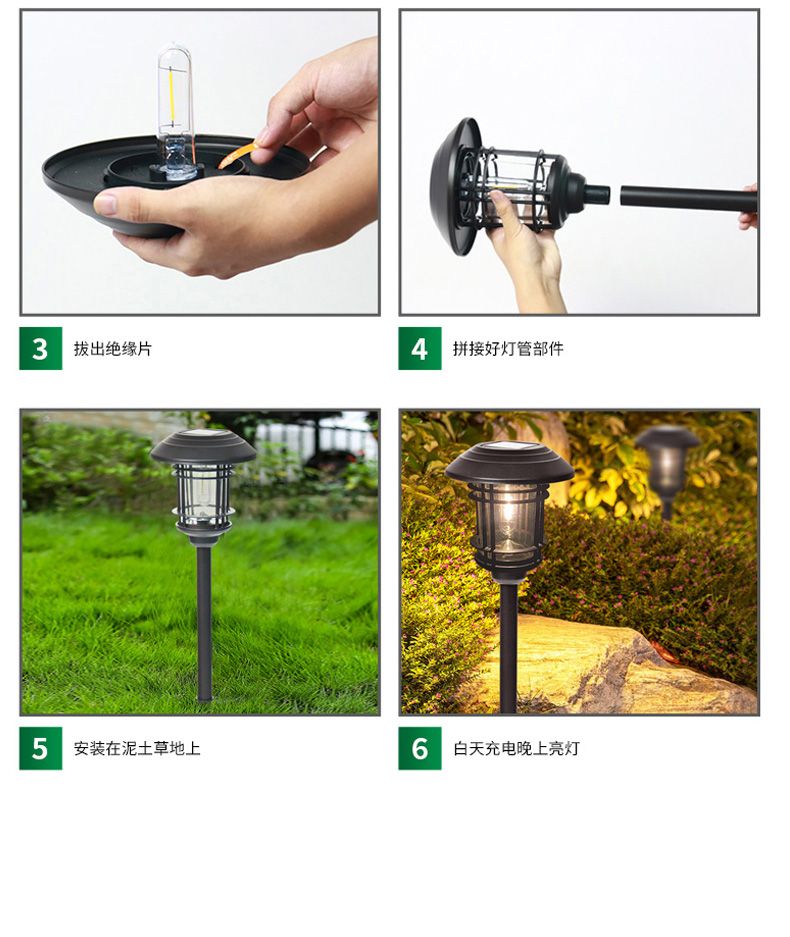 3 拔出绝缘片

4 拼接好灯管部件

5 安装在泥土草地上

6 白天充电晚上亮灯