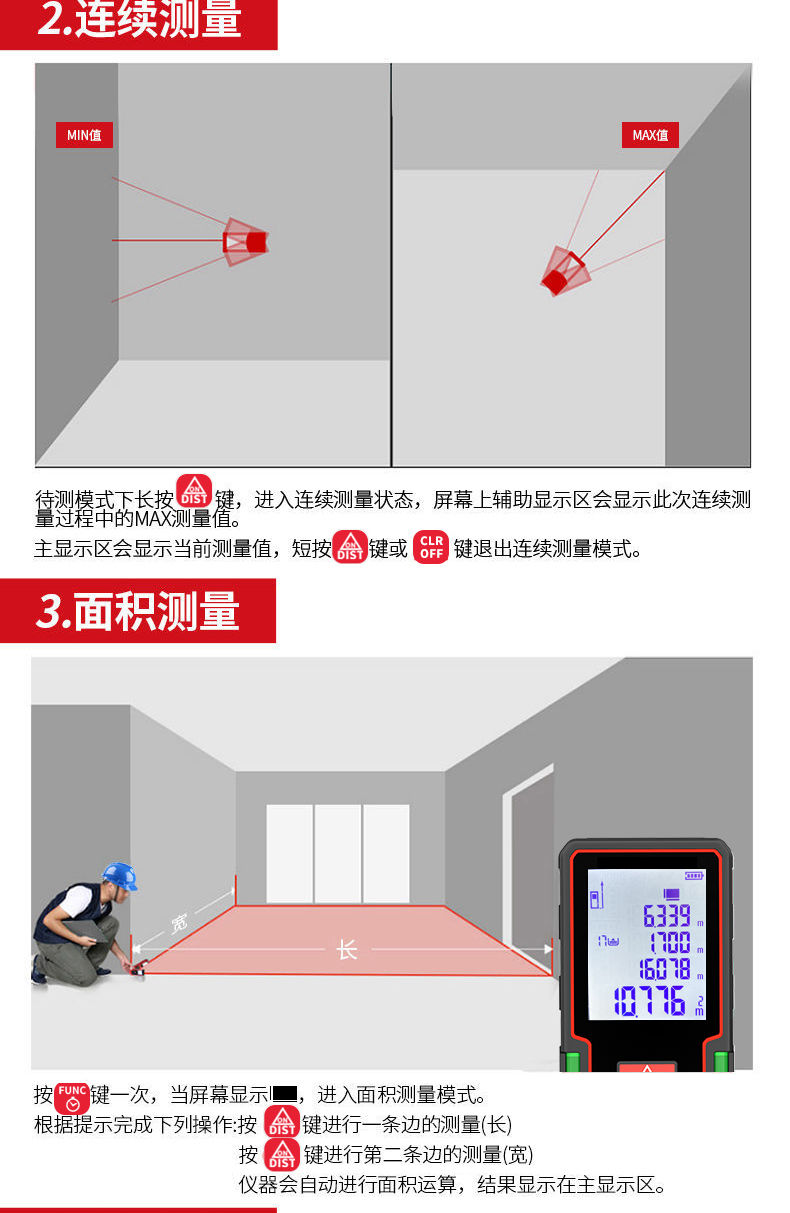 2.连续测量

MIN值

MAX值

待测模式下长按 ON DIST 键，进入连续测量状态，屏幕上辅助显示区会显示此次连续测量过程中的MAX测量值。

主显示区会显示当前测量值，短按 ON DIST 键或 CLR OFF 键退出连续测量模式。

3.面积测量

宽

长

6.339 m

1.700 m

16.078 m

10.776 $m^2$

按 FUNC 键一次，当屏幕显示▬，进入面积测量模式。

根据提示完成下列操作:按 ON DIST 键进行一条边的测量(长)

按 ON DIST 键进行第二条边的测量(宽)

仪器会自动进行面积运算，结果显示在主显示区。