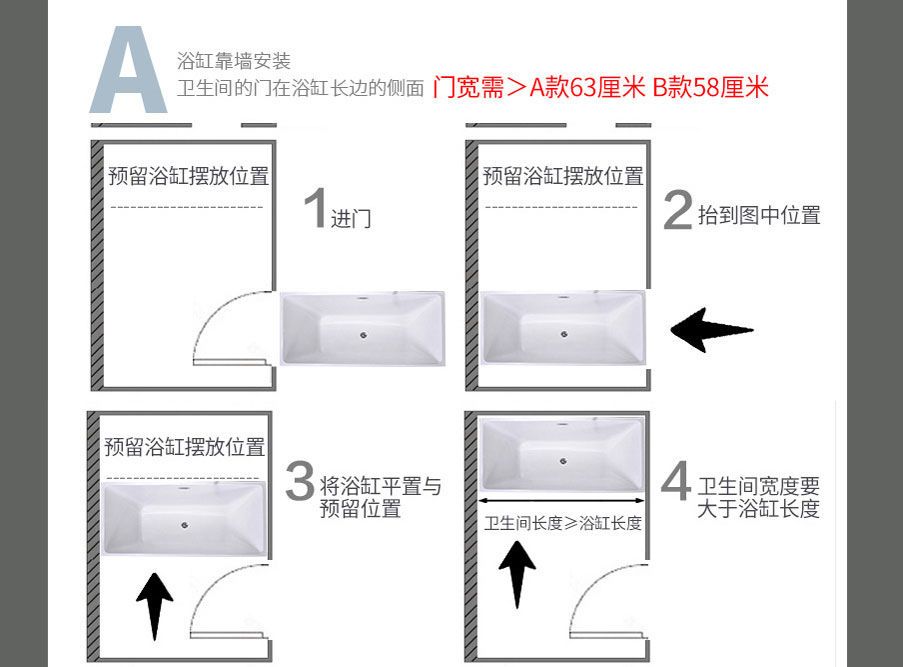 A
浴缸靠墙安装
卫生间的门在浴缸长边的侧面 门宽需＞A款63厘米 B款58厘米

预留浴缸摆放位置

1 进门

预留浴缸摆放位置

2 抬到图中位置

预留浴缸摆放位置

3 将浴缸平置与预留位置

卫生间长度≥浴缸长度

4 卫生间宽度要大于浴缸长度