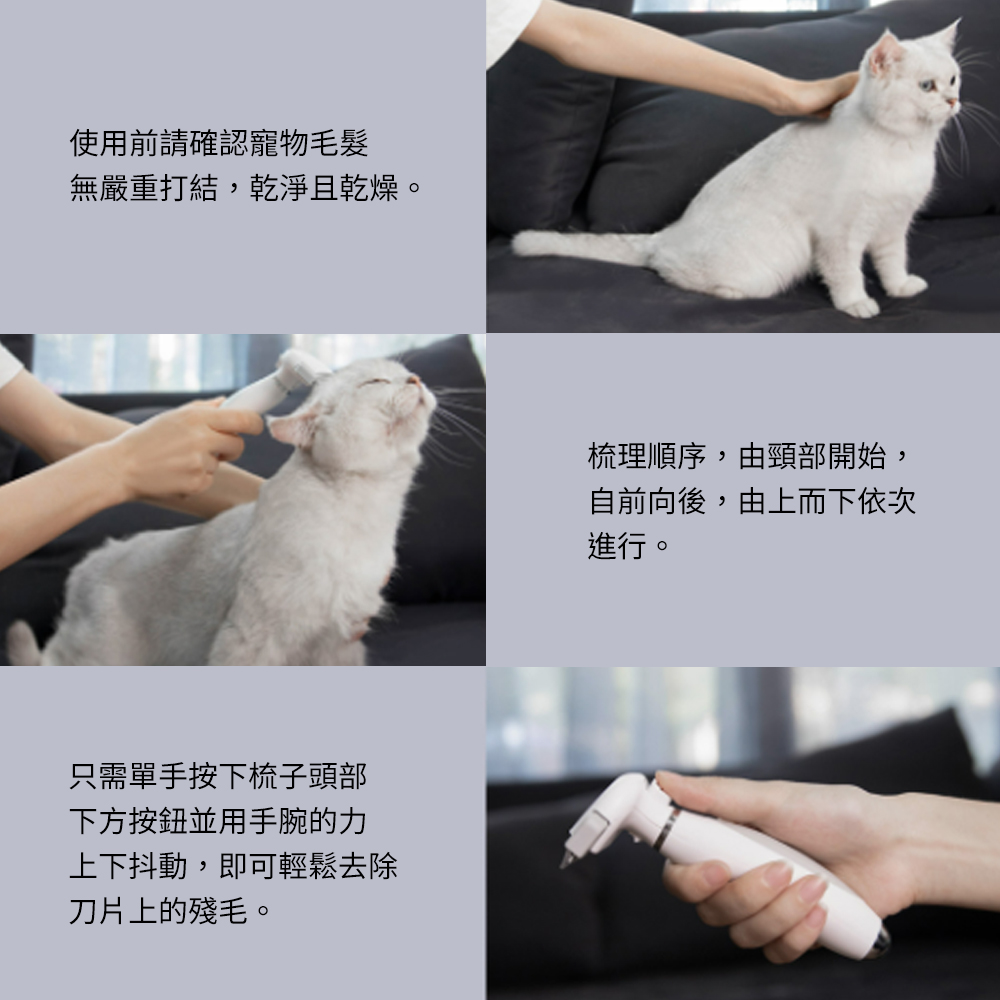 使用前請確認寵物毛髮無嚴重打結，乾淨且乾燥。

梳理順序，由頸部開始，自前向後，由上而下依次進行。

只需單手按下梳子頭部下方按鈕並用手腕的力上下抖動，即可輕鬆去除刀片上的殘毛。