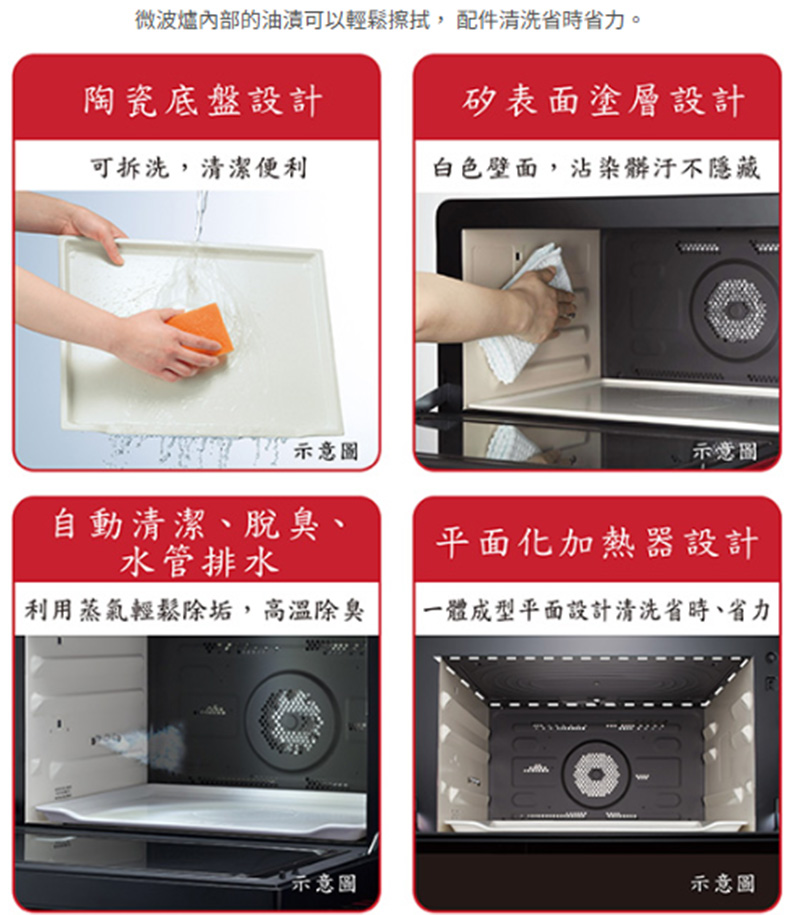 微波爐內部的油漬可以輕鬆擦拭， 配件清洗省時省力。

陶瓷底盤設計

可拆洗，清潔便利

示意圖

矽表面塗層設計

白色壁面，沾染髒汙不隱藏

示意圖

自動清潔、脫臭、水管排水

利用蒸氣輕鬆除垢，高溫除臭

示意圖

平面化加熱器設計

一體成型平面設計清洗省時、省力

示意圖