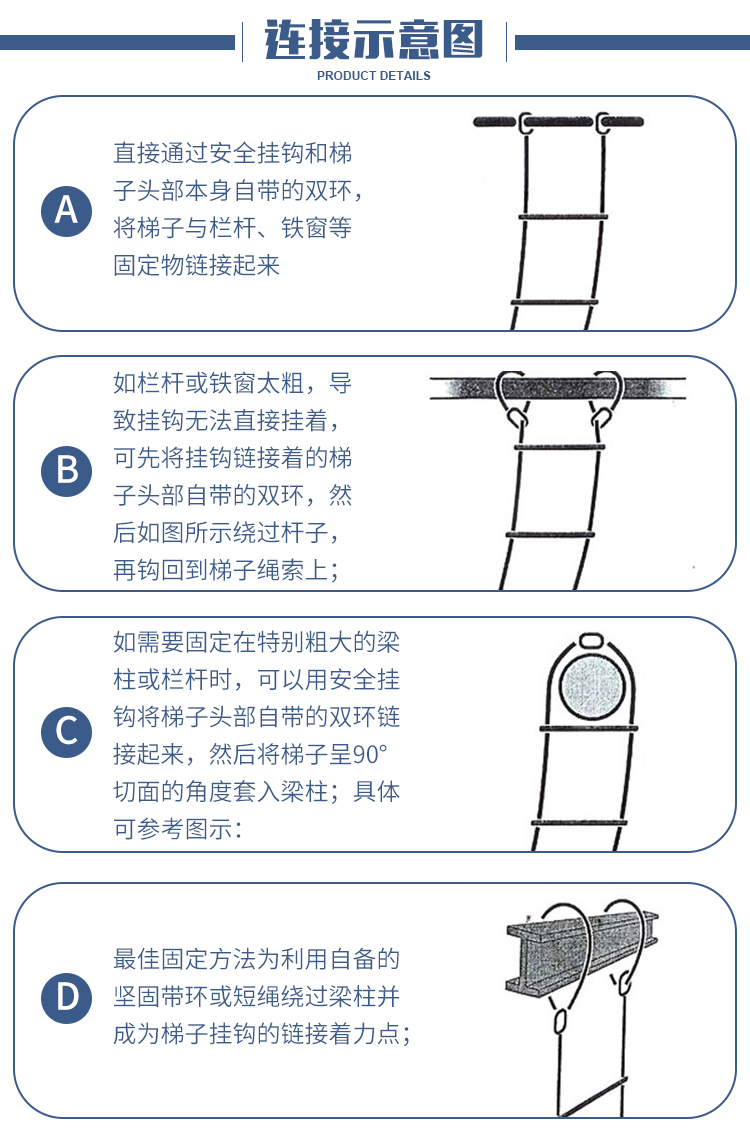 连接示意图
PRODUCT DETAILS

A
直接通过安全挂钩和梯子头部本身自带的双环，将梯子与栏杆、铁窗等固定物链接起来

B
如栏杆或铁窗太粗，导致挂钩无法直接挂着，可先将挂钩链接着的梯子头部自带的双环，然后如图所示绕过杆子，再钩回到梯子绳索上；

C
如需要固定在特别粗大的梁柱或栏杆时，可以用安全挂钩将梯子头部自带的双环链接起来，然后将梯子呈90°切面的角度套入梁柱；具体可参考图示：

D
最佳固定方法为利用自备的坚固带环或短绳绕过梁柱并成为梯子挂钩的链接着力点；