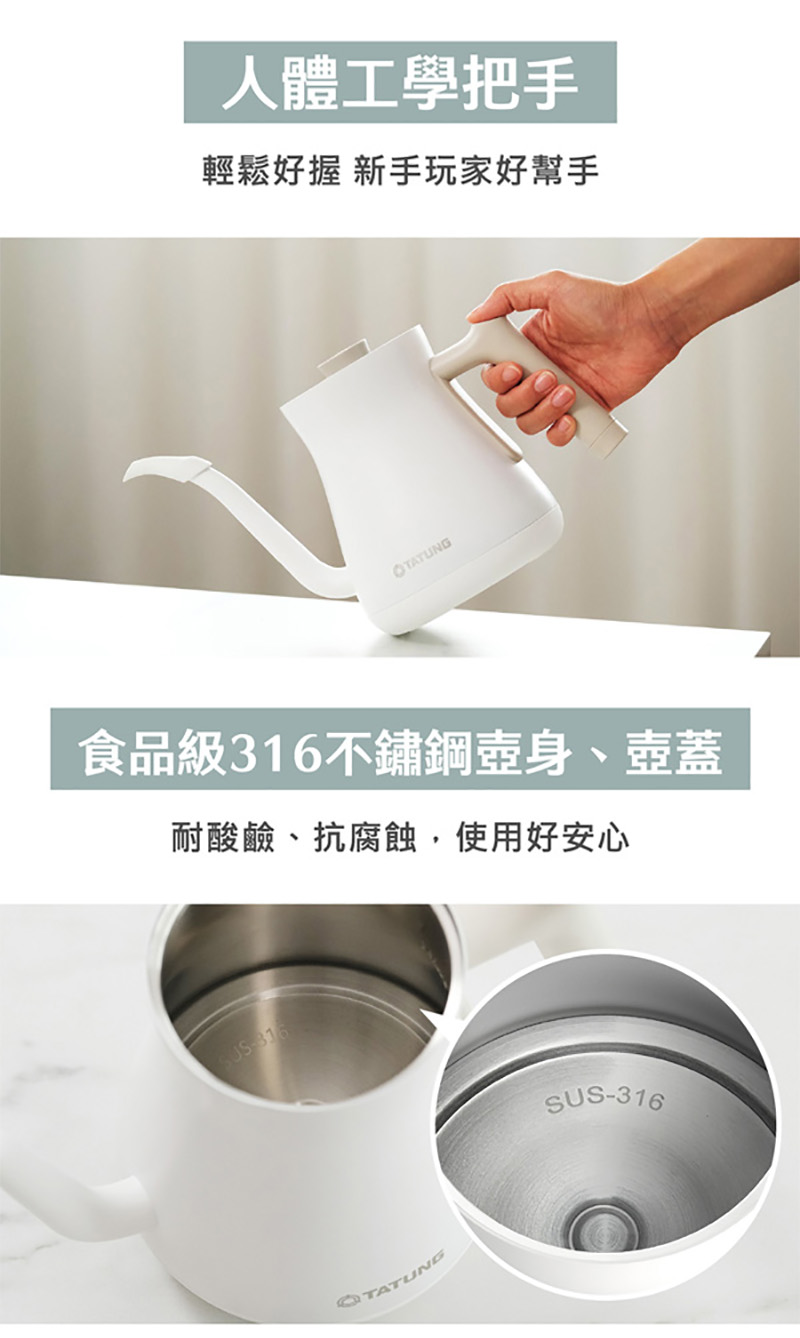 人體工學把手

輕鬆好握 新手玩家好幫手

TATUNG

食品級316不鏽鋼壺身、壺蓋

耐酸鹼、抗腐蝕，使用好安心

SUS-316

SUS-316

TATUNG