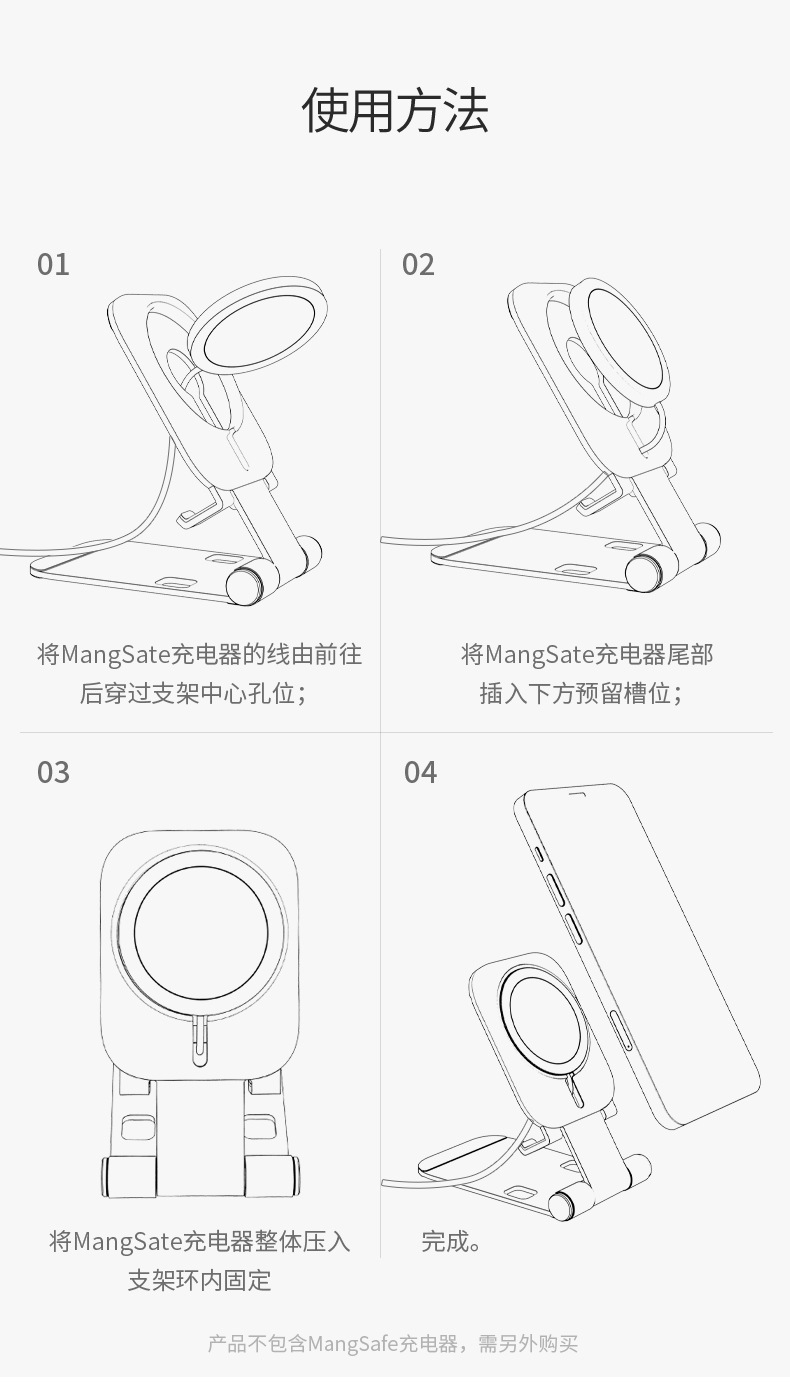 使用方法

01

将MangSate充电器的线由前往后穿过支架中心孔位；

02

将MangSate充电器尾部插入下方预留槽位；

03

将MangSate充电器整体压入支架环内固定

04

完成。

产品不包含MangSafe充电器，需另外购买