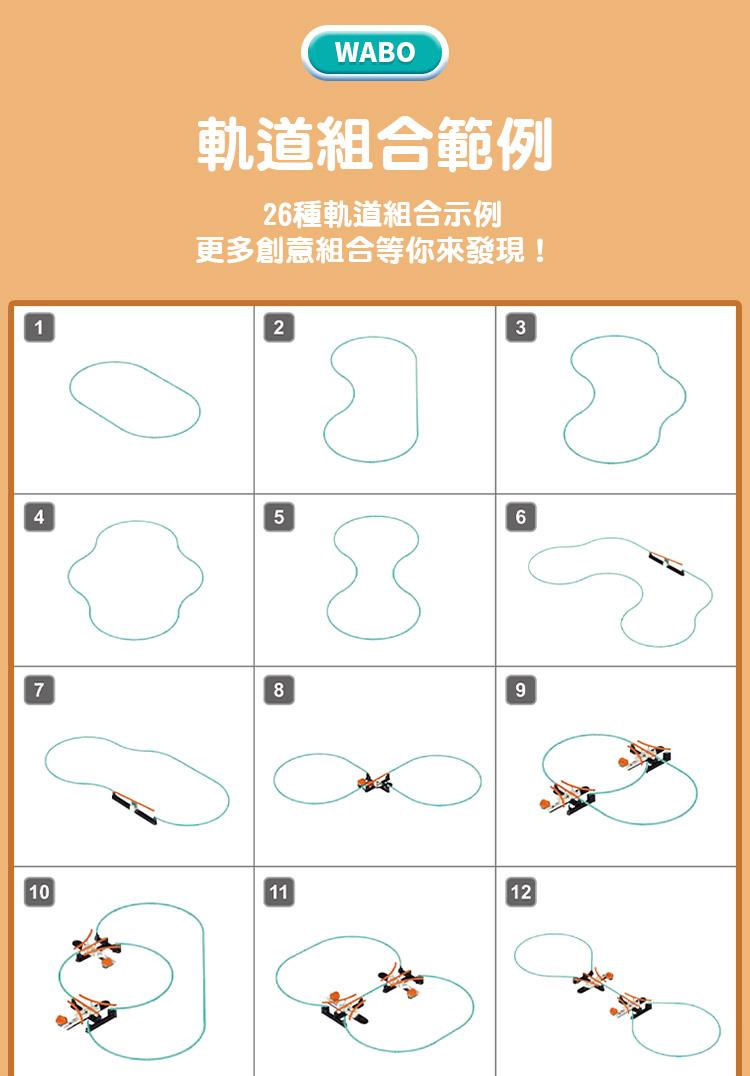 WABO

軌道組合範例

26種軌道組合示例
更多創意組合等你來發現！

1

2

3

4

5

6

7

8

9

10

11

12