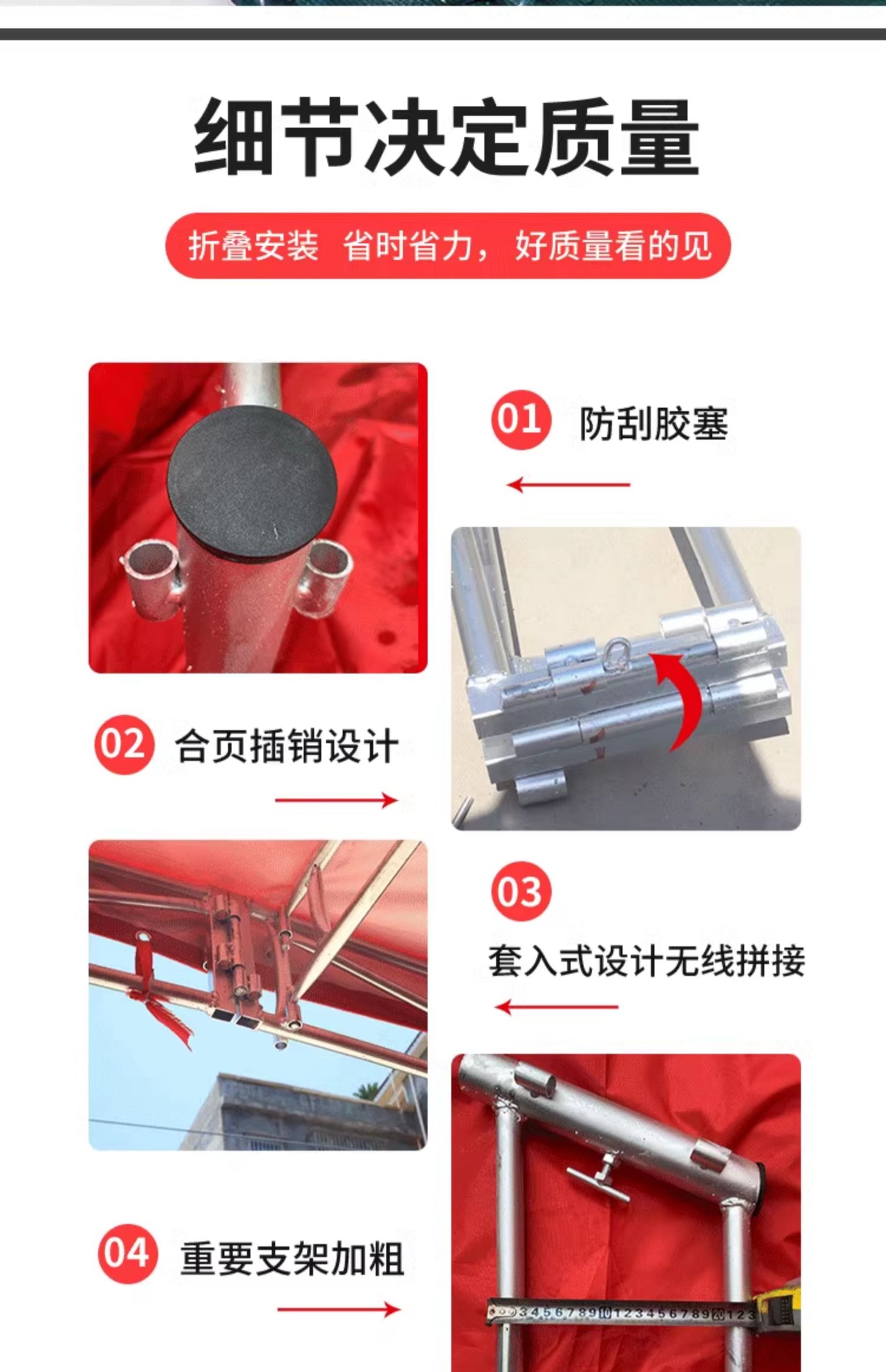 细节决定质量

折叠安装 省时省力，好质量看的见

01 防刮胶塞

02 合页插销设计

03

套入式设计无线拼接

04 重要支架加粗

3 4 5 6 7 8 9 10 1 2 3 4 5 6 7 8 9 20 1 2 3