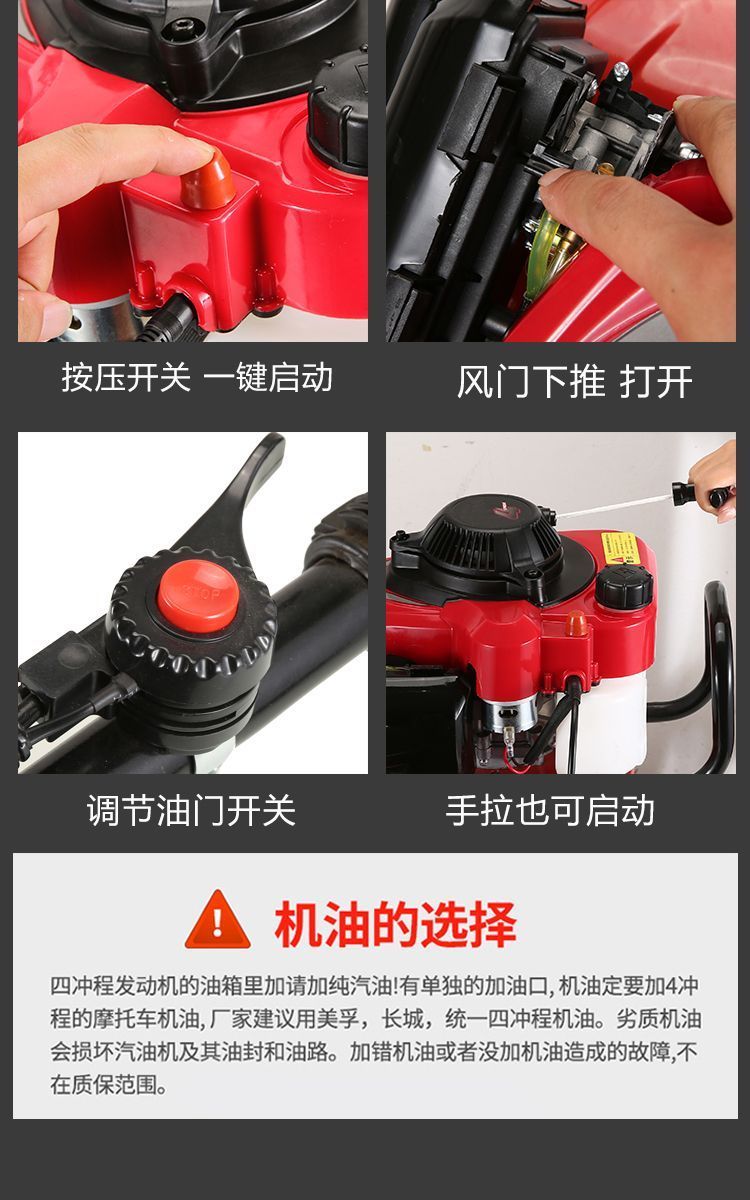 按压开关 一键启动

风门下推 打开

STOP

调节油门开关

手拉也可启动

机油的选择

四冲程发动机的油箱里加请加纯汽油!有单独的加油口, 机油定要加4冲程的摩托车机油, 厂家建议用美孚，长城，统一四冲程机油。劣质机油会损坏汽油机及其油封和油路。加错机油或者没加机油造成的故障,不在质保范围。