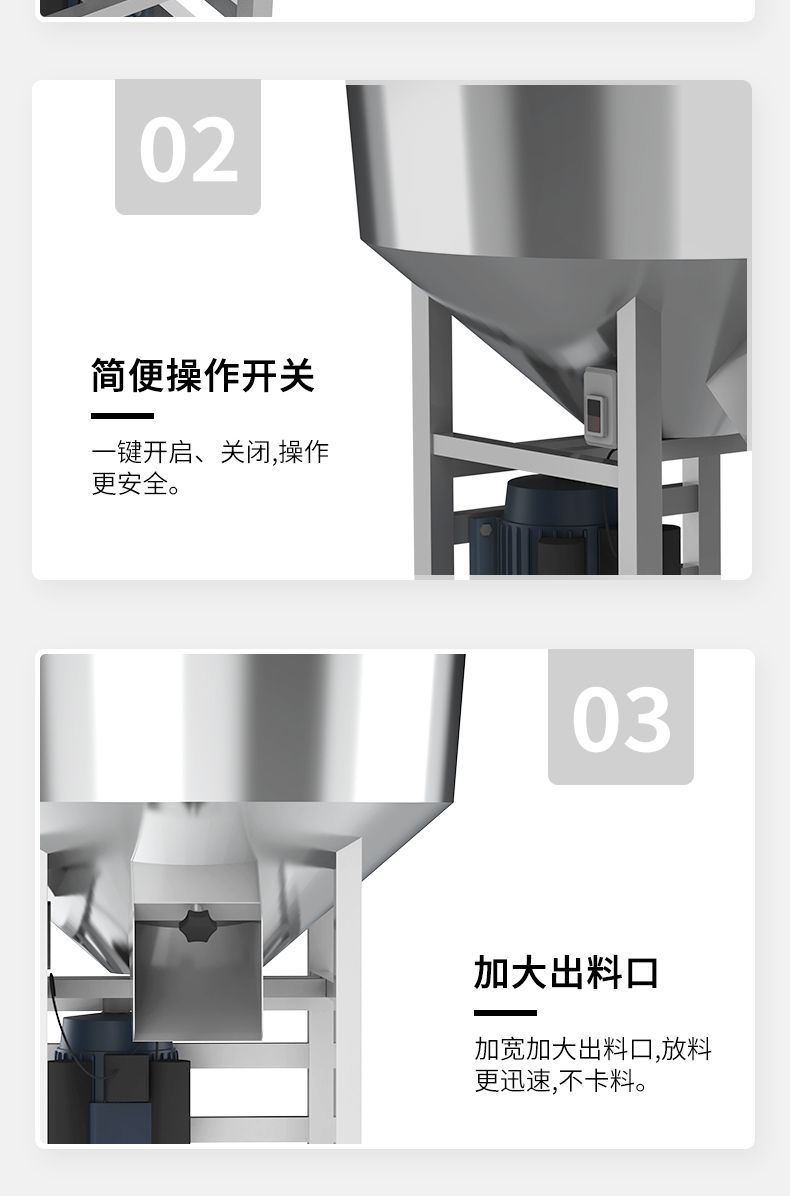 02

简便操作开关

一键开启、关闭,操作更安全。

03

加大出料口

加宽加大出料口,放料更迅速,不卡料。