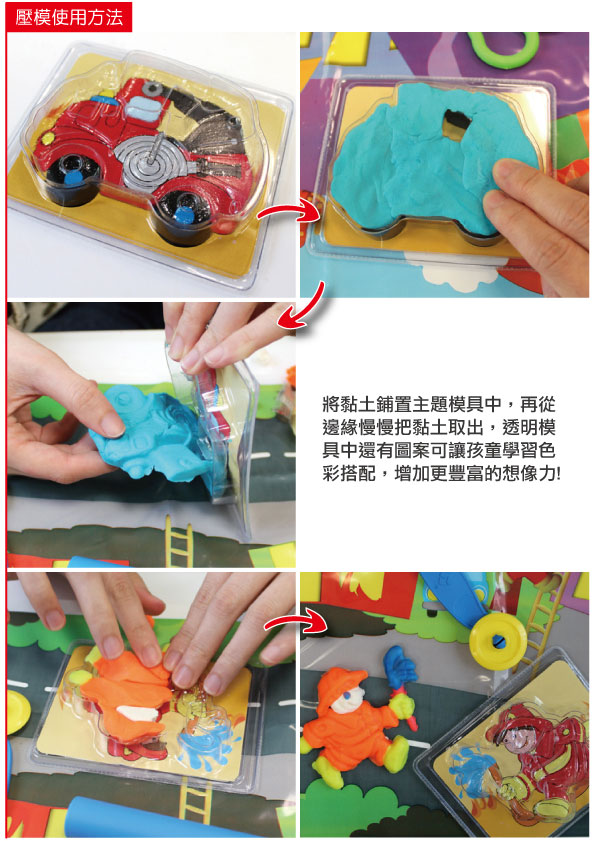 壓模使用方法

將黏土鋪置主題模具中，再從邊緣慢慢把黏土取出，透明模具中還有圖案可讓孩童學習色彩搭配，增加更豐富的想像力!