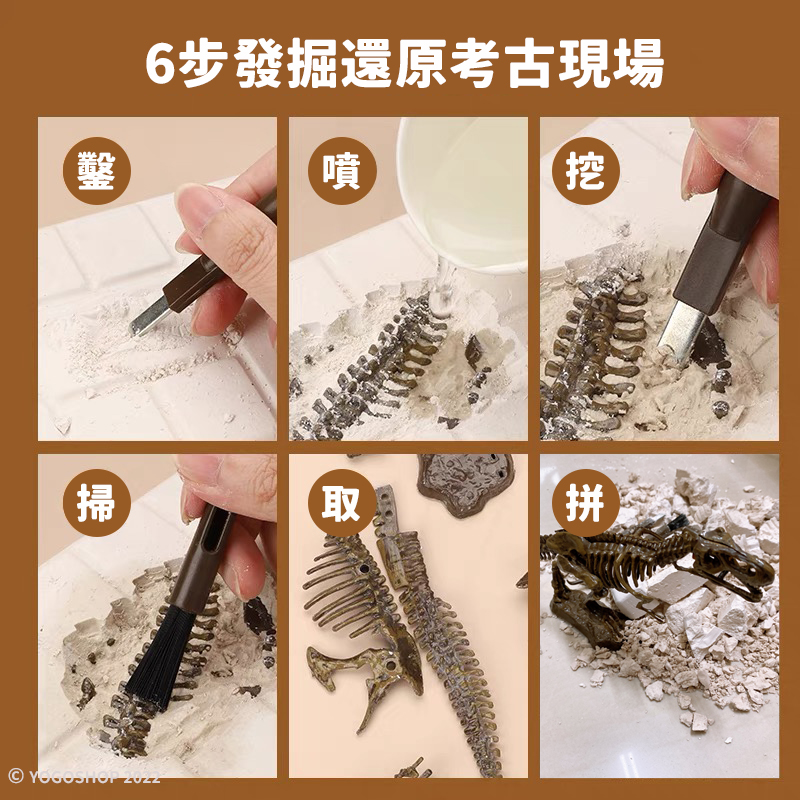 6步發掘還原考古現場

鑿

噴

挖

掃

取

拼

© YOGOSHOP 2022