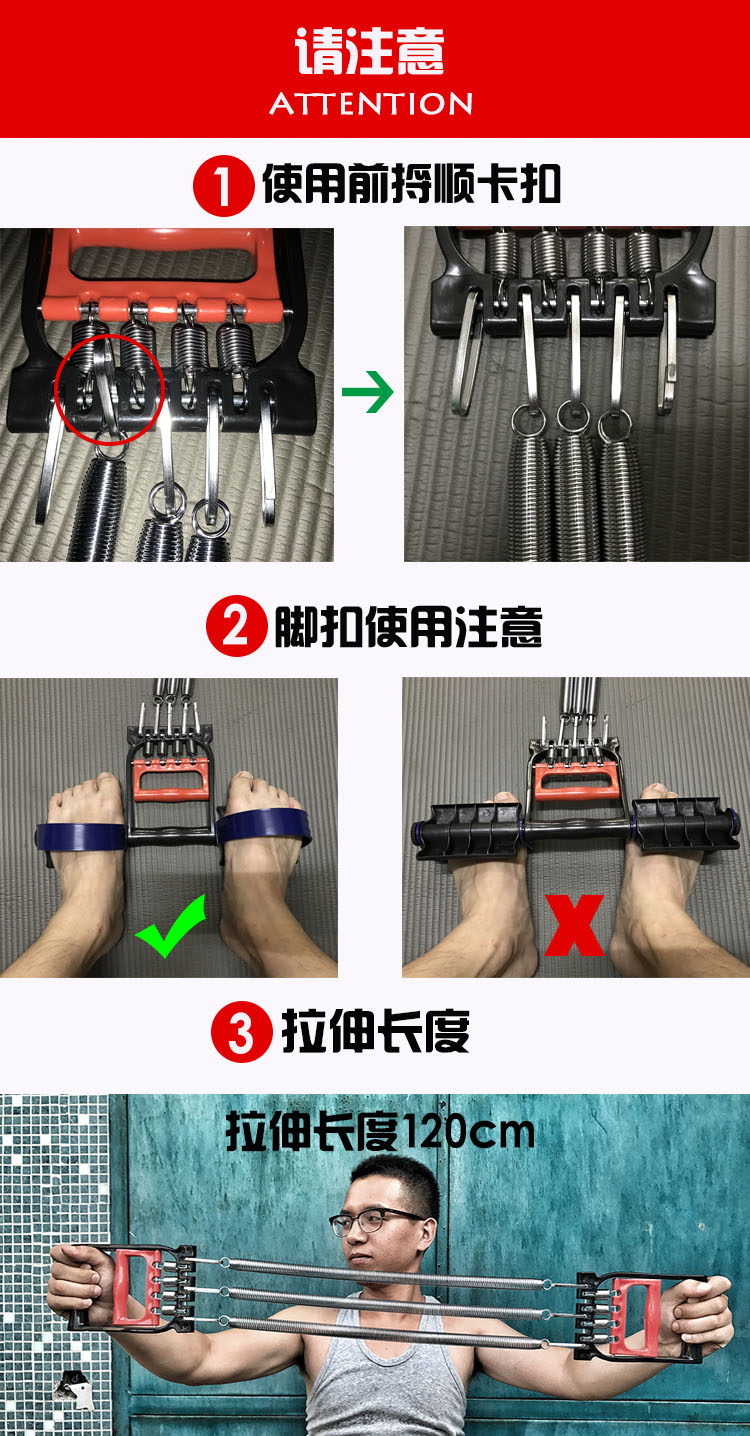 请注意
ATTENTION

1 使用前捋顺卡扣

2 脚扣使用注意

3 拉伸长度

拉伸长度120cm