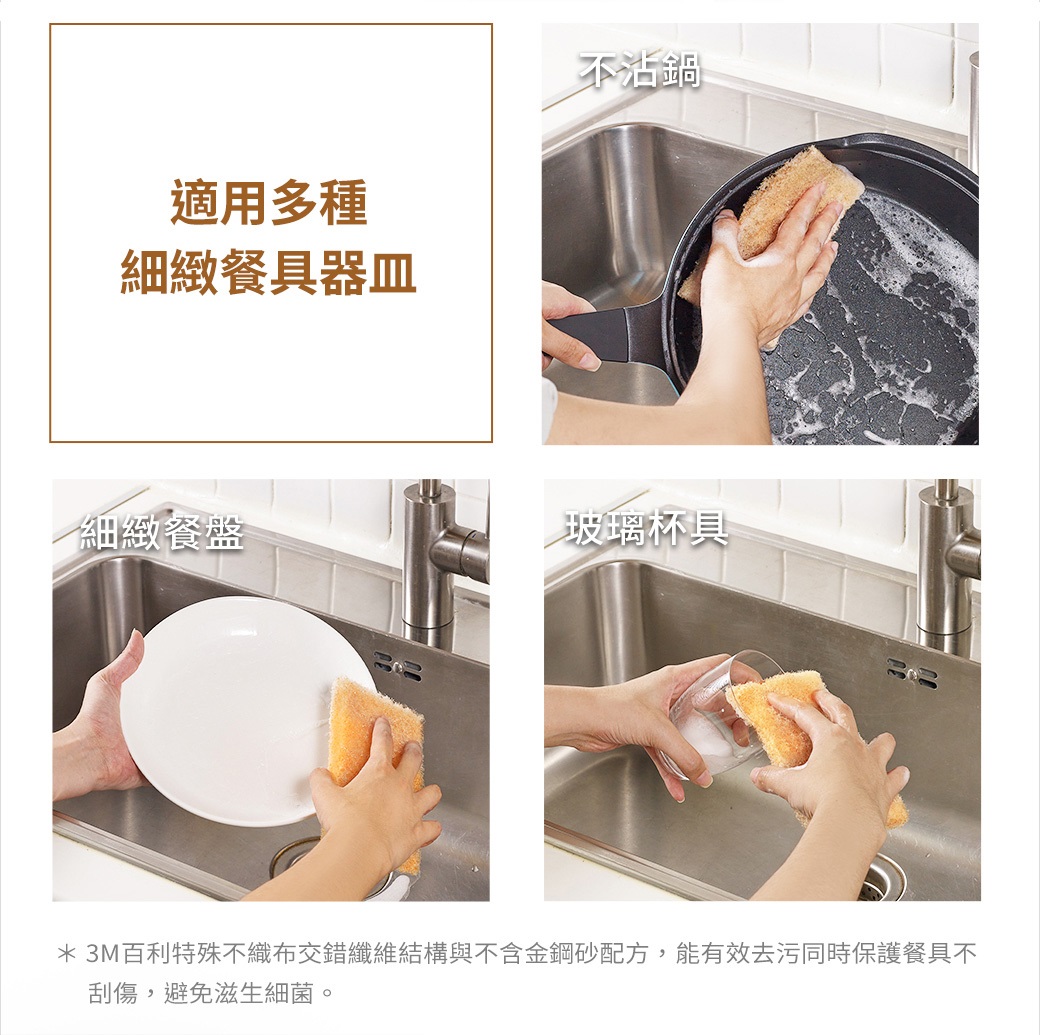 適用多種
細緻餐具器皿

不沾鍋

細緻餐盤

玻璃杯具

＊ 3M百利特殊不織布交錯纖維結構與不含金鋼砂配方，能有效去污同時保護餐具不刮傷，避免滋生細菌。