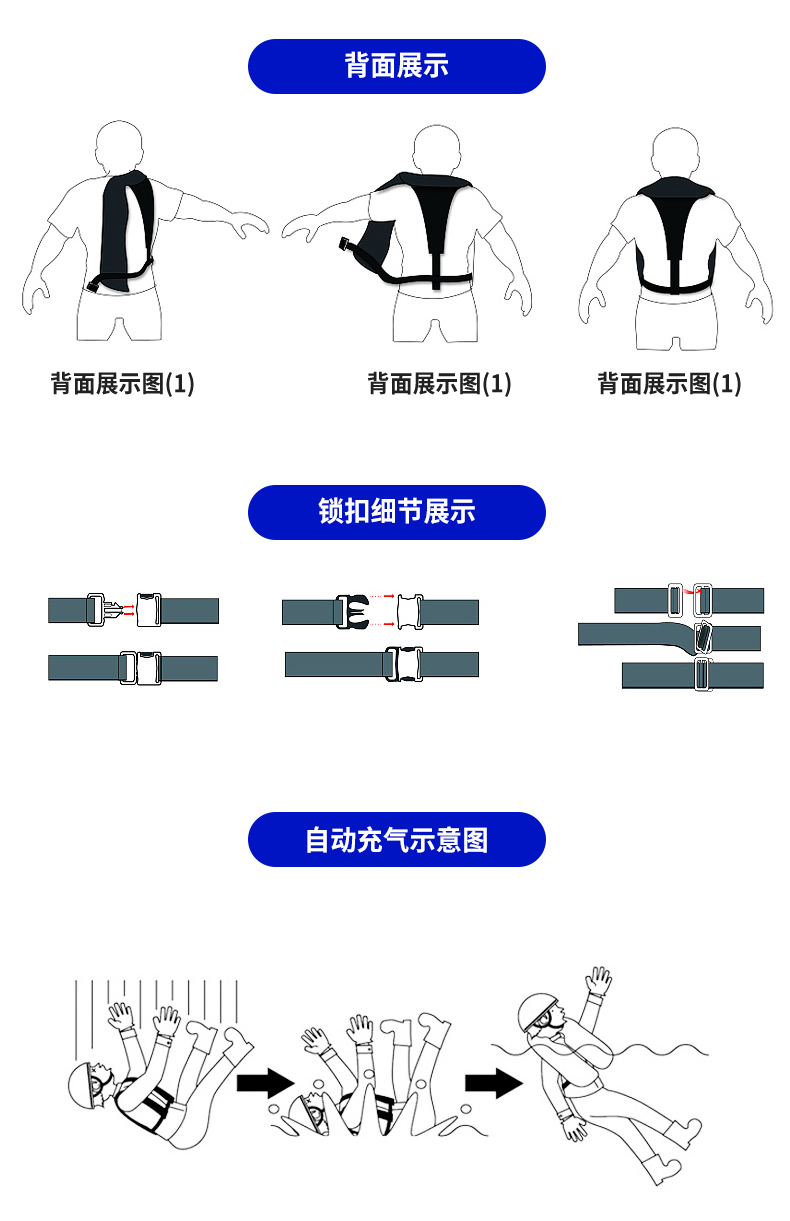 背面展示

背面展示图(1)

背面展示图(1)

背面展示图(1)

锁扣细节展示

自动充气示意图