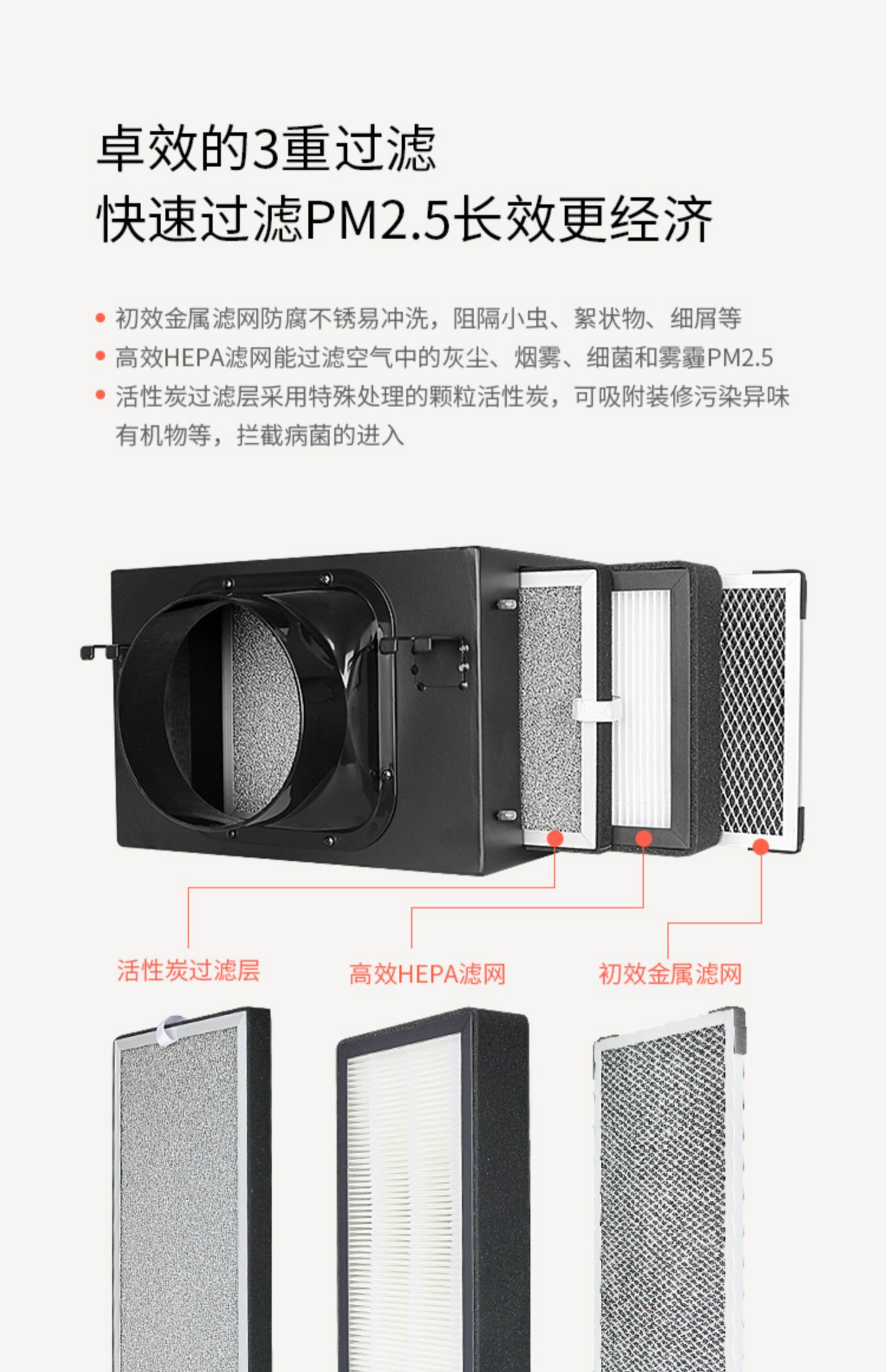 卓效的3重过滤
快速过滤PM2.5长效更经济

• 初效金属滤网防腐不锈易冲洗，阻隔小虫、絮状物、细屑等
• 高效HEPA滤网能过滤空气中的灰尘、烟雾、细菌和雾霾PM2.5
• 活性炭过滤层采用特殊处理的颗粒活性炭，可吸附装修污染异味有机物等，拦截病菌的进入

活性炭过滤层
高效HEPA滤网
初效金属滤网