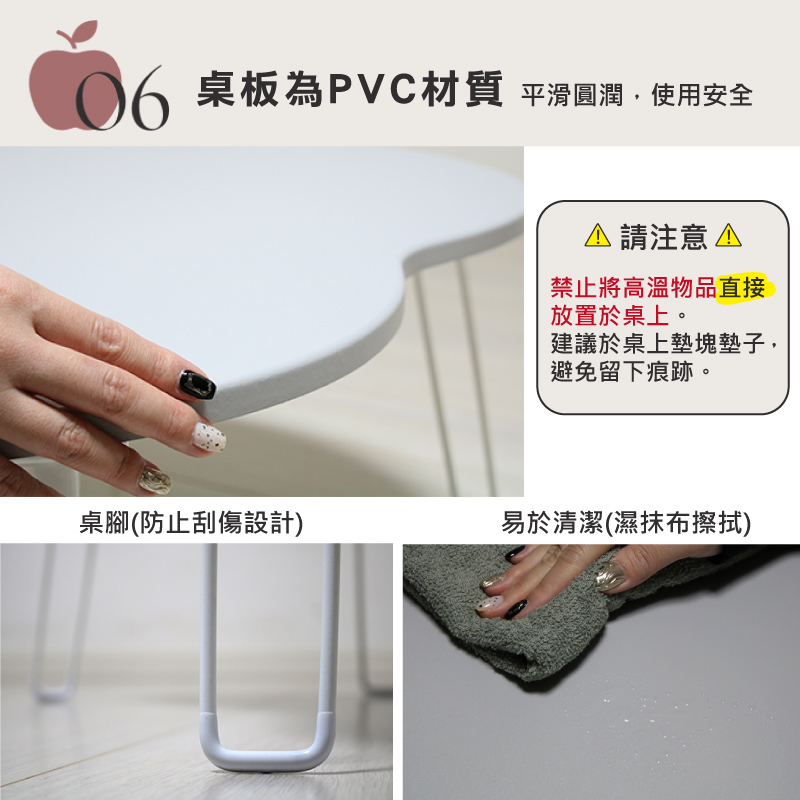 06 桌板為PVC材質 平滑圓潤，使用安全

⚠ 請注意 ⚠

禁止將高溫物品直接放置於桌上。
建議於桌上墊塊墊子，避免留下痕跡。

桌腳(防止刮傷設計)

易於清潔(濕抹布擦拭)