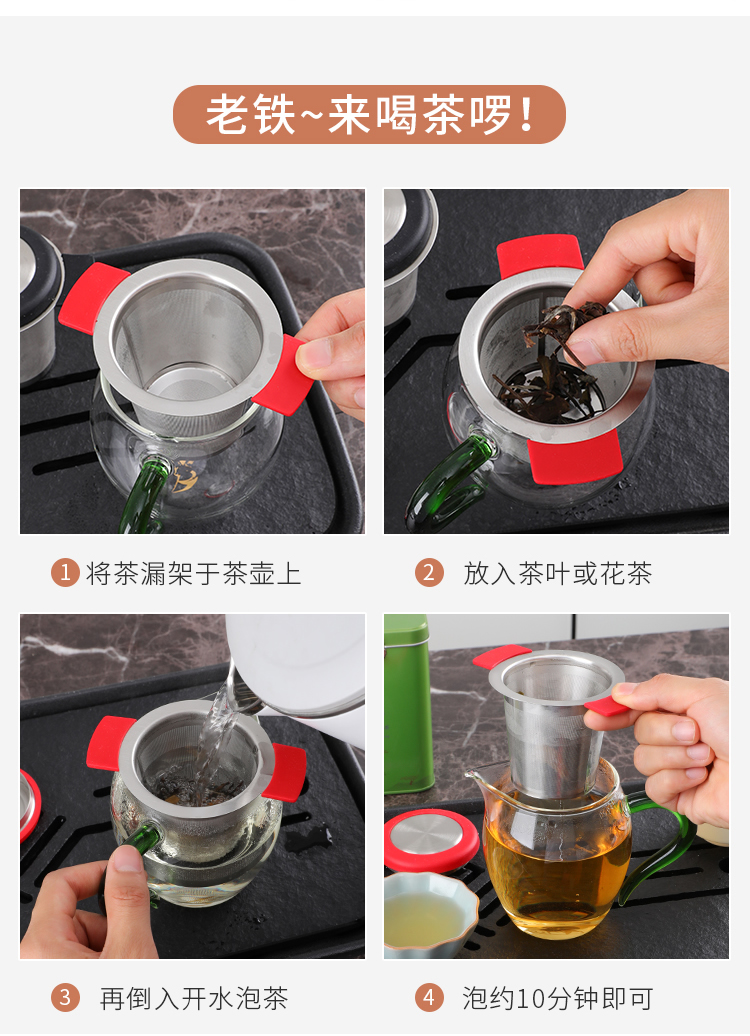 老铁~来喝茶啰！

1 将茶漏架于茶壶上

2 放入茶叶或花茶

3 再倒入开水泡茶

4 泡约10分钟即可