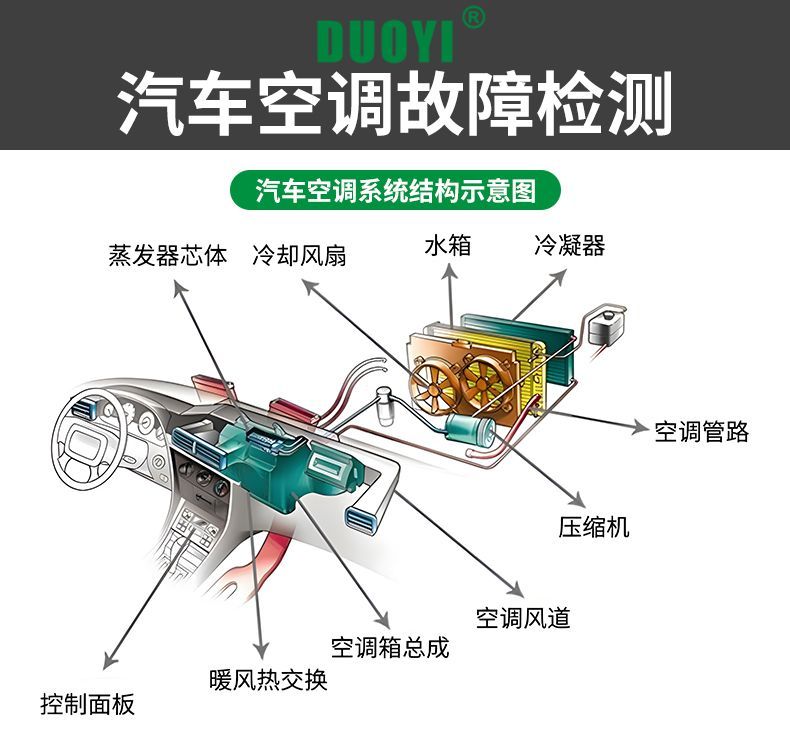 DUOYI®
汽车空调故障检测

汽车空调系统结构示意图

蒸发器芯体
冷却风扇
水箱
冷凝器
空调管路
压缩机
空调风道
空调箱总成
暖风热交换
控制面板