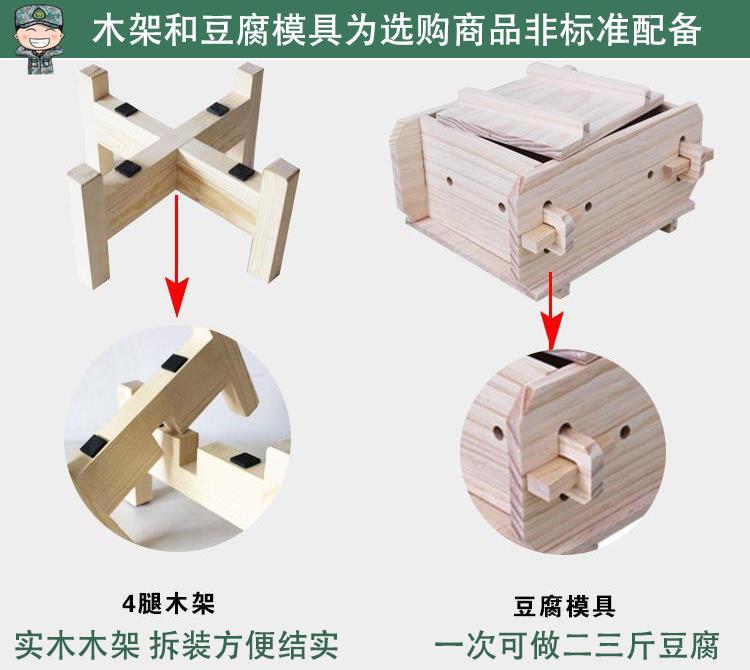 木架和豆腐模具为选购商品非标准配备

4腿木架
实木木架 拆装方便结实

豆腐模具
一次可做二三斤豆腐