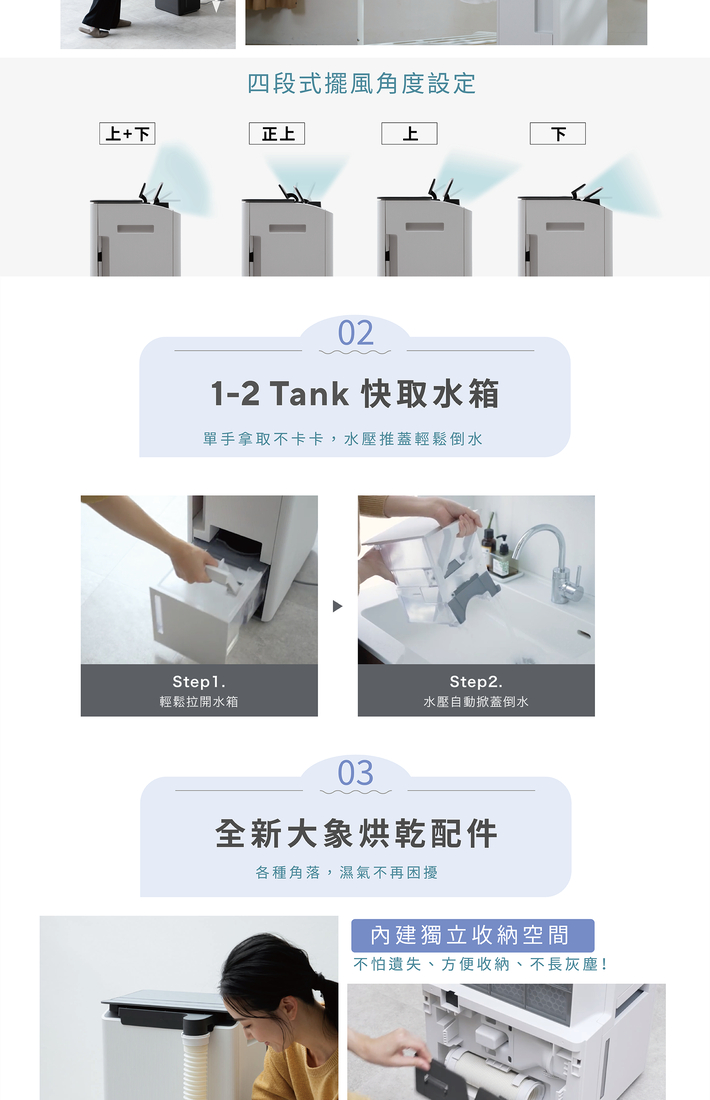 四段式擺風角度設定

上+下

正上

上

下

02

1-2 Tank 快取水箱

單手拿取不卡卡，水壓推蓋輕鬆倒水

Step1.
輕鬆拉開水箱

Step2.
水壓自動掀蓋倒水

03

全新大象烘乾配件

各種角落，濕氣不再困擾

內建獨立收納空間

不怕遺失、方便收納、不長灰塵！