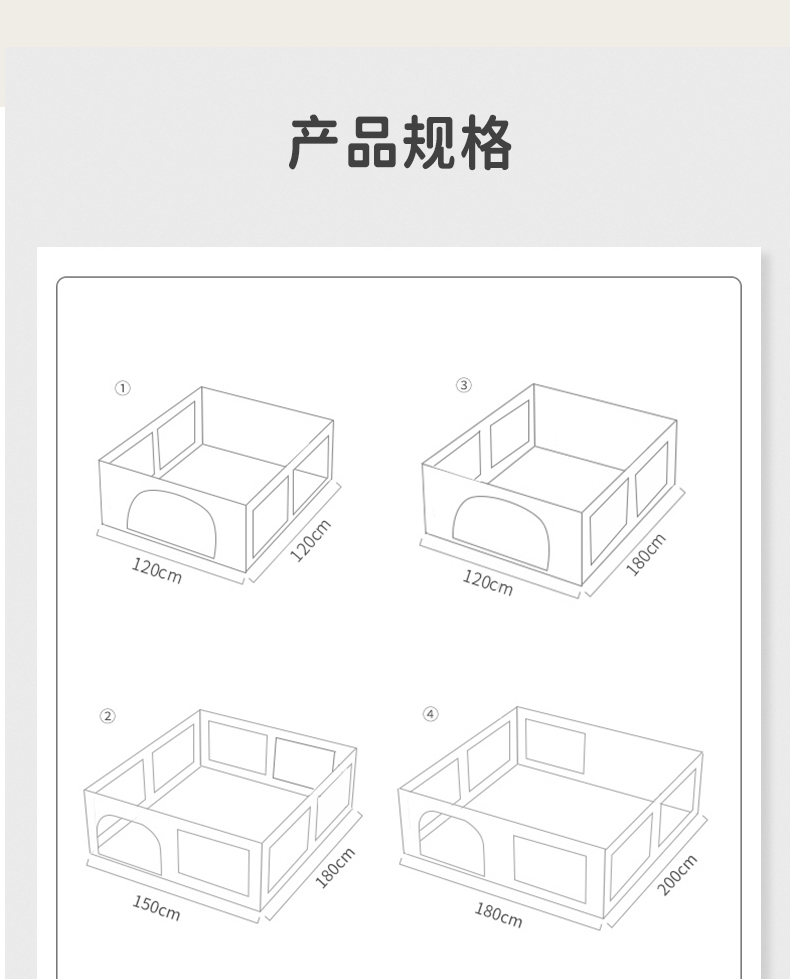 产品规格

①

120cm

120cm

③

120cm

180cm

②

150cm

180cm

④

180cm

200cm