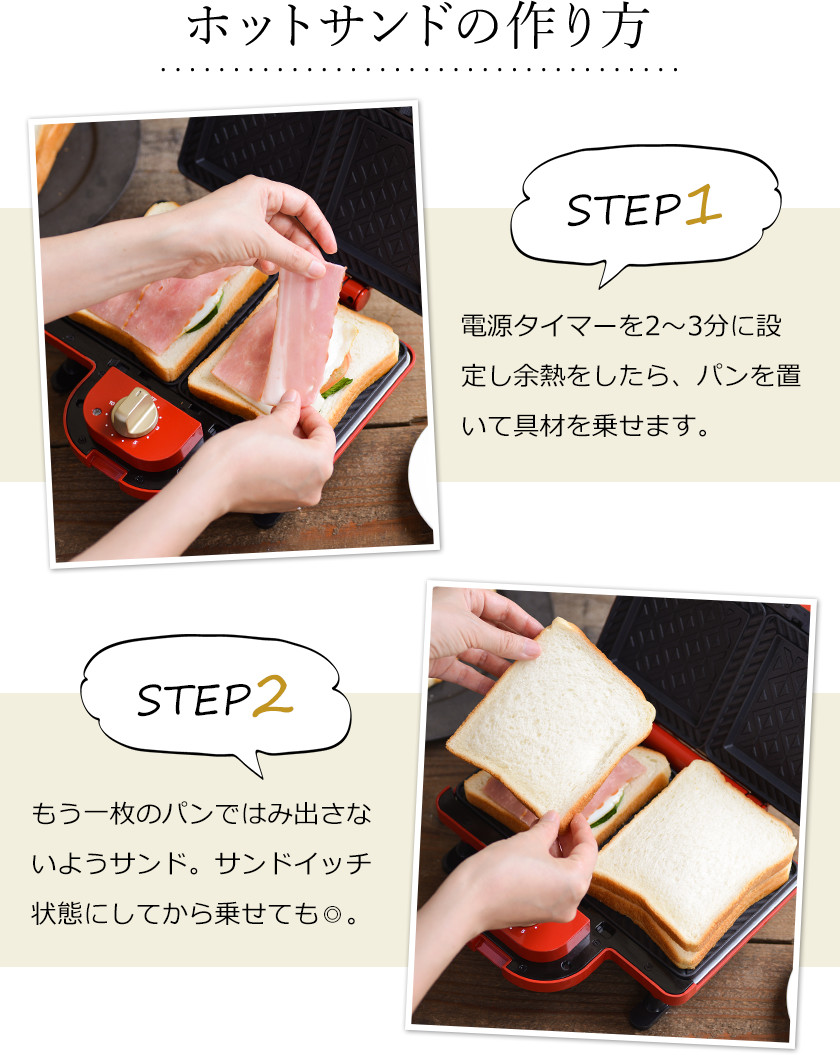 ホットサンドの作り方

STEP1

電源タイマーを2〜3分に設定し余熱をしたら、パンを置いて具材を乗せます。

STEP2

もう一枚のパンではみ出さないようサンド。サンドイッチ状態にしてから乗せても◎。