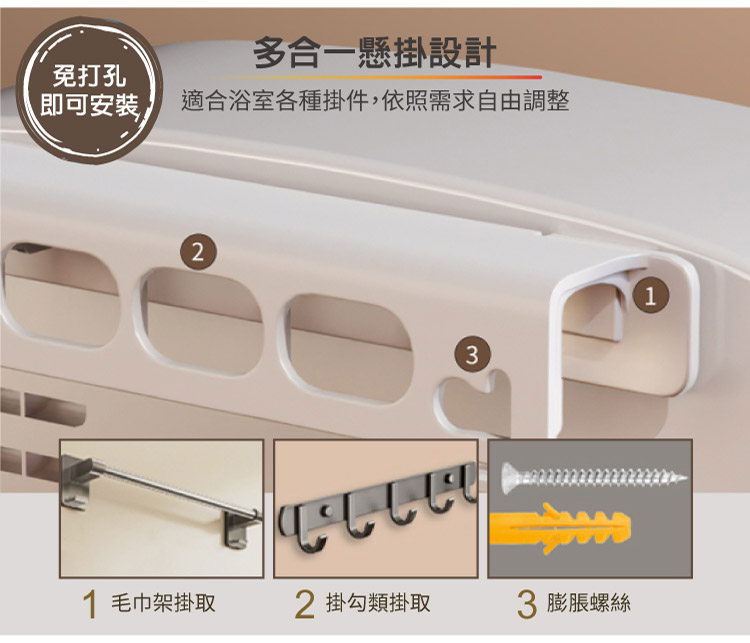 免打孔
即可安裝

多合一懸掛設計

適合浴室各種掛件,依照需求自由調整

2

1

3

1 毛巾架掛取

2 掛勾類掛取

3 膨脹螺絲