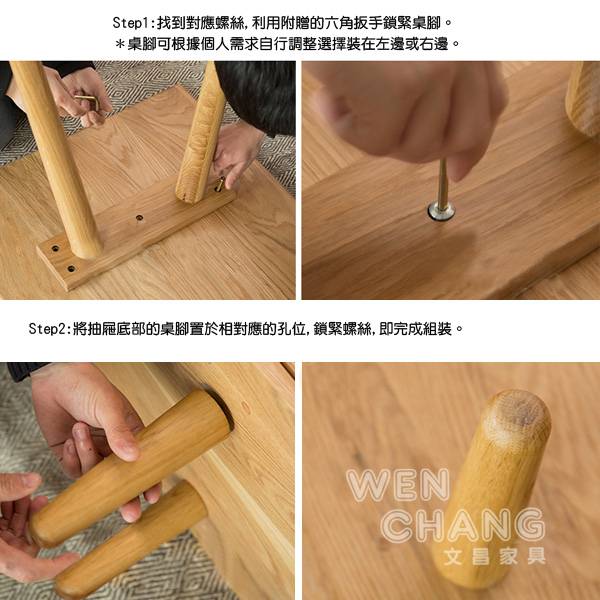 Step1:找到對應螺絲,利用附贈的六角扳手鎖緊桌腳。
＊桌腳可根據個人需求自行調整選擇裝在左邊或右邊。

Step2:將抽屜底部的桌腳置於相對應的孔位,鎖緊螺絲,即完成組裝。

WEN CHANG 文昌家具