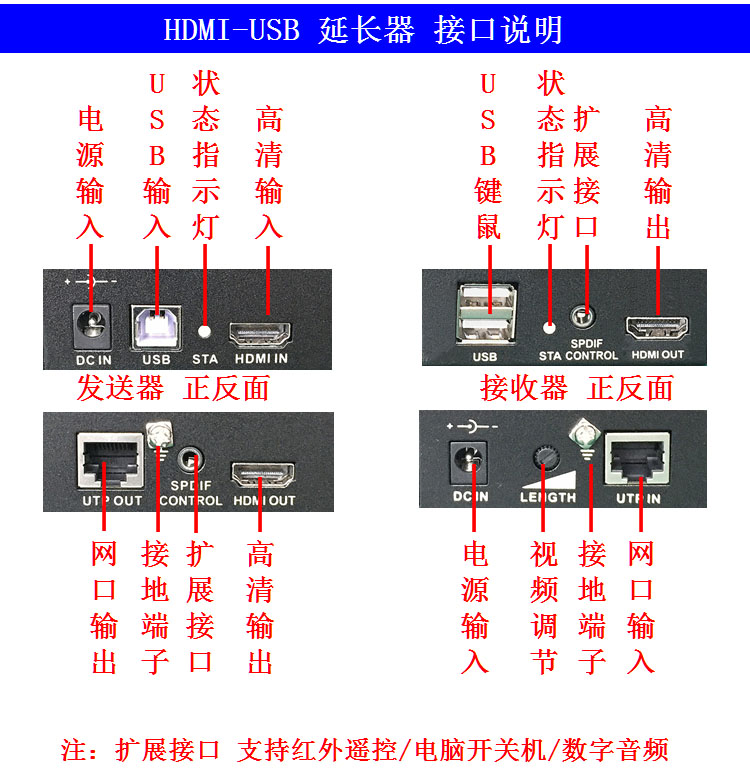 HDMI-USB 延长器 接口说明

电源输入

USB输入

状态指示灯

高清输入

DC IN USB STA HDMI IN

发送器 正反面

UTP OUT SPDIF CONTROL HDMI OUT

网口输出

接地端子

扩展接口

高清输出

USB键鼠

状态指示灯

扩展接口

高清输出

USB STA SPDIF CONTROL HDMI OUT

接收器 正反面

DC IN LENGTH UTP IN

电源输入

视频调节

接地端子

网口输入

注：扩展接口 支持红外遥控/电脑开关机/数字音频