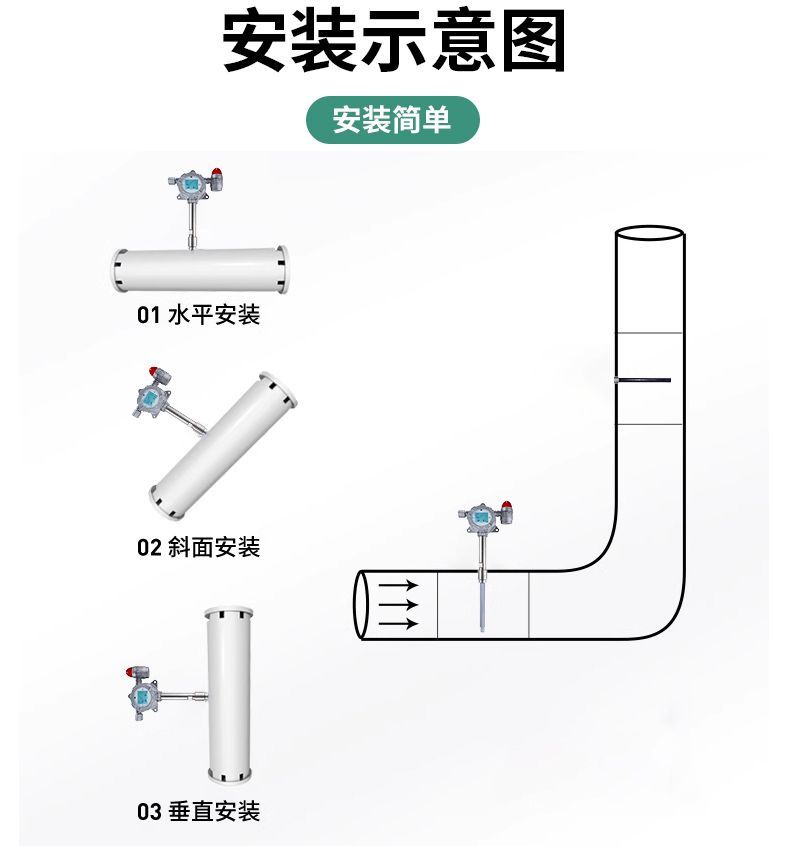 安装示意图

安装简单

01 水平安装

02 斜面安装

03 垂直安装