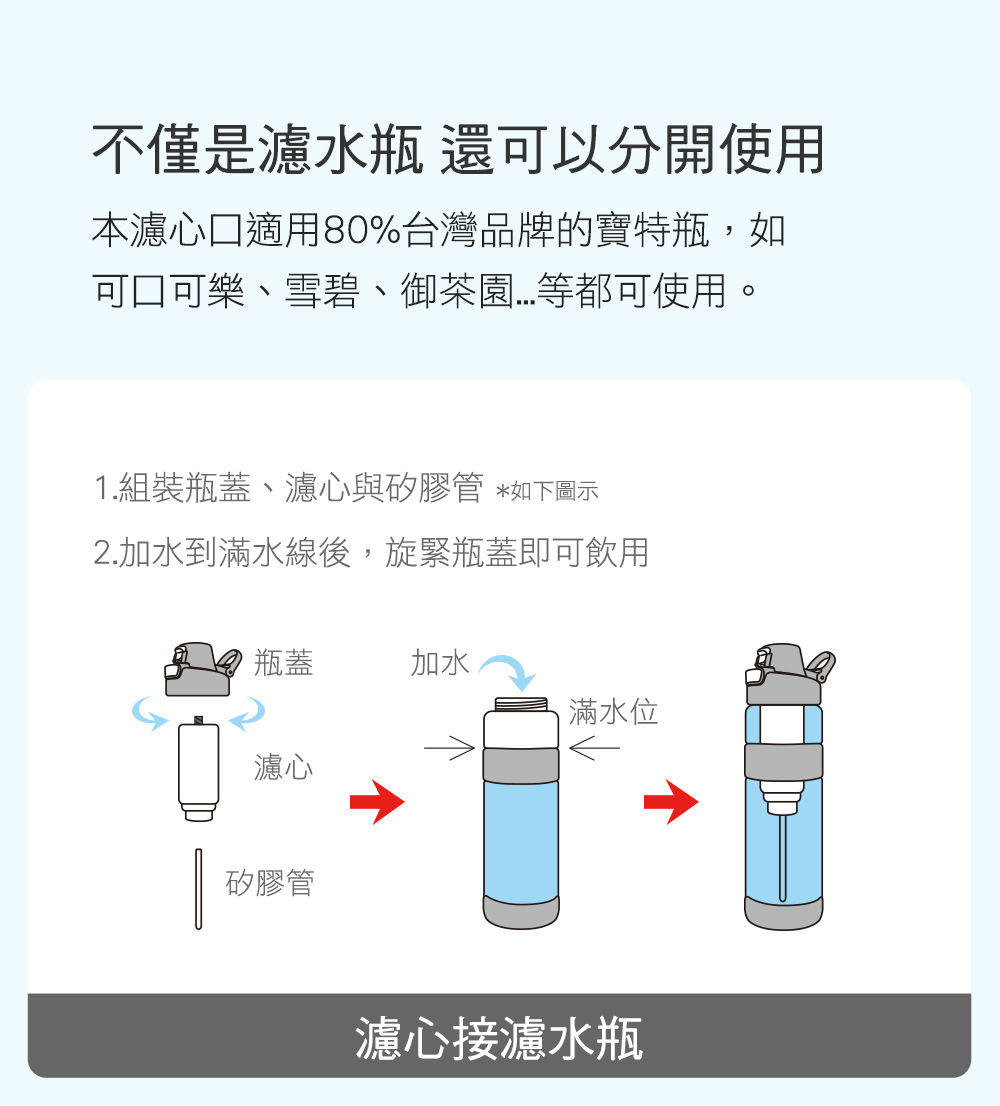 不僅是濾水瓶 還可以分開使用

本濾心口適用80%台灣品牌的寶特瓶，如可口可樂、雪碧、御茶園...等都可使用。

1.組裝瓶蓋、濾心與矽膠管 *如下圖示

2.加水到滿水線後，旋緊瓶蓋即可飲用

瓶蓋

濾心

矽膠管

加水

滿水位

濾心接濾水瓶