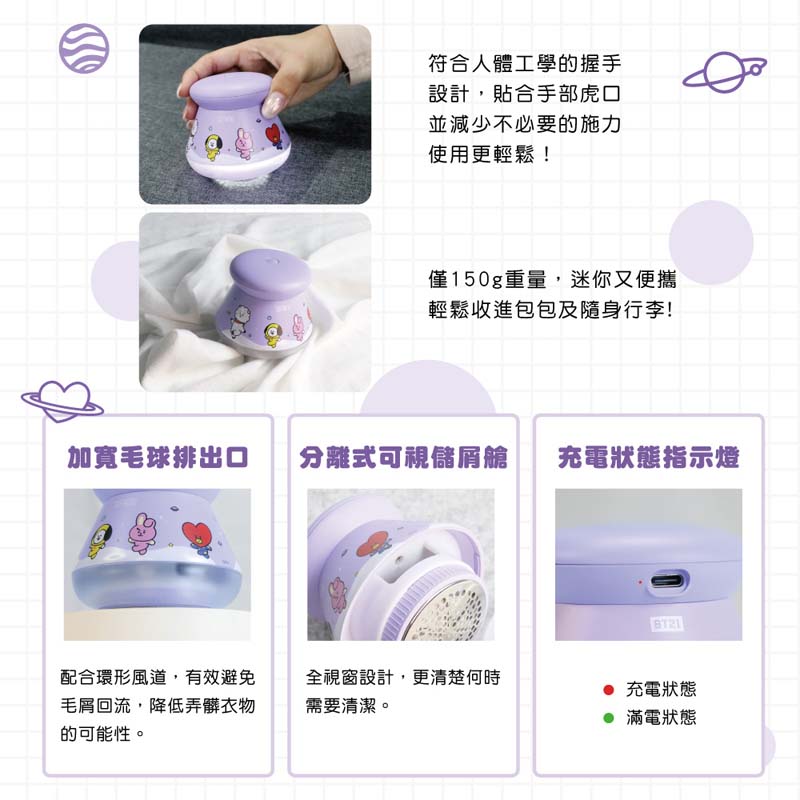 符合人體工學的握手設計，貼合手部虎口並減少不必要的施力使用更輕鬆！

僅150g重量，迷你又便攜輕鬆收進包包及隨身行李!

加寬毛球排出口

配合環形風道，有效避免毛屑回流，降低弄髒衣物的可能性。

分離式可視儲屑艙

全視窗設計，更清楚何時需要清潔。

充電狀態指示燈

BT21

充電狀態

滿電狀態