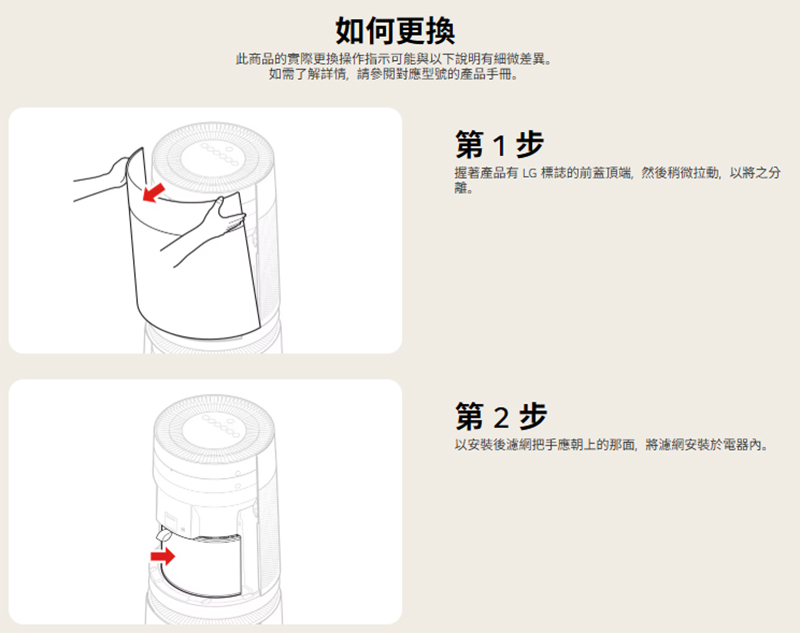 如何更換

此商品的實際更換操作指示可能與以下說明有細微差異。
如需了解詳情，請參閱對應型號的產品手冊。

第 1 步

握著產品有 LG 標誌的前蓋頂端，然後稍微拉動，以將之分離。

第 2 步

以安裝後濾網把手應朝上的那面，將濾網安裝於電器內。