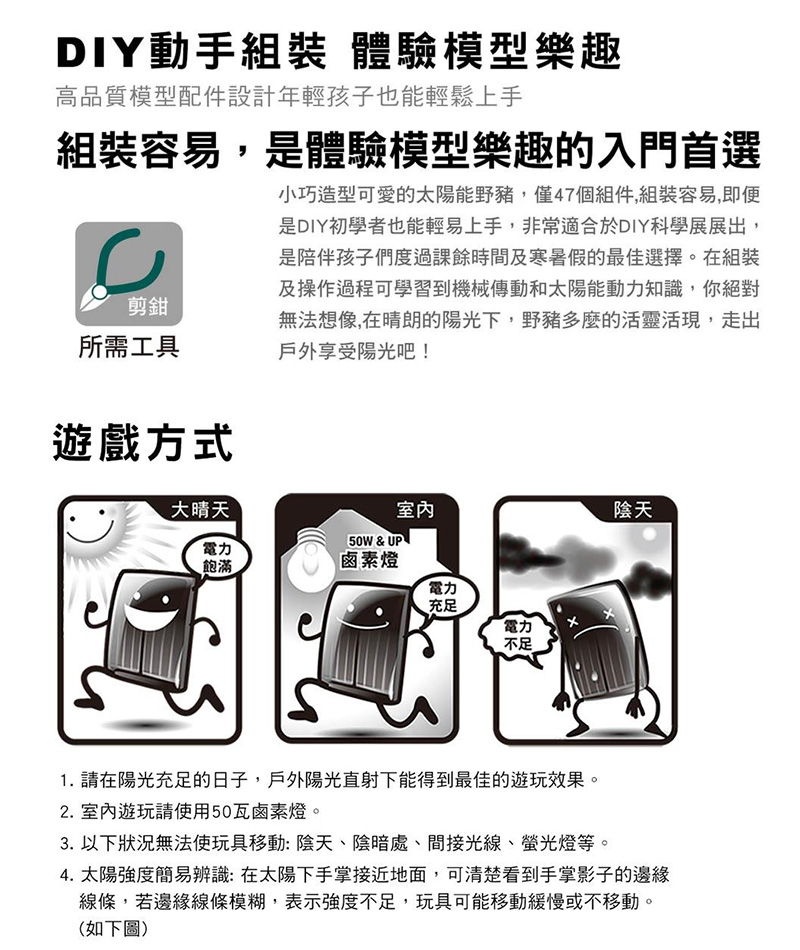 DIY動手組裝 體驗模型樂趣
高品質模型配件設計年輕孩子也能輕鬆上手

組裝容易，是體驗模型樂趣的入門首選

剪鉗
所需工具

小巧造型可愛的太陽能野豬，僅47個組件,組裝容易,即便是DIY初學者也能輕易上手，非常適合於DIY科學展展出，是陪伴孩子們度過課餘時間及寒暑假的最佳選擇。在組裝及操作過程可學習到機械傳動和太陽能動力知識，你絕對無法想像,在晴朗的陽光下，野豬多麼的活靈活現，走出戶外享受陽光吧！

遊戲方式

大晴天
電力飽滿

室內
50W & UP
鹵素燈
電力充足

陰天
電力不足

1. 請在陽光充足的日子，戶外陽光直射下能得到最佳的遊玩效果。
2. 室內遊玩請使用50瓦鹵素燈。
3. 以下狀況無法使玩具移動: 陰天、陰暗處、間接光線、螢光燈等。
4. 太陽強度簡易辨識: 在太陽下手掌接近地面，可清楚看到手掌影子的邊緣線條，若邊緣線條模糊，表示強度不足，玩具可能移動緩慢或不移動。(如下圖)