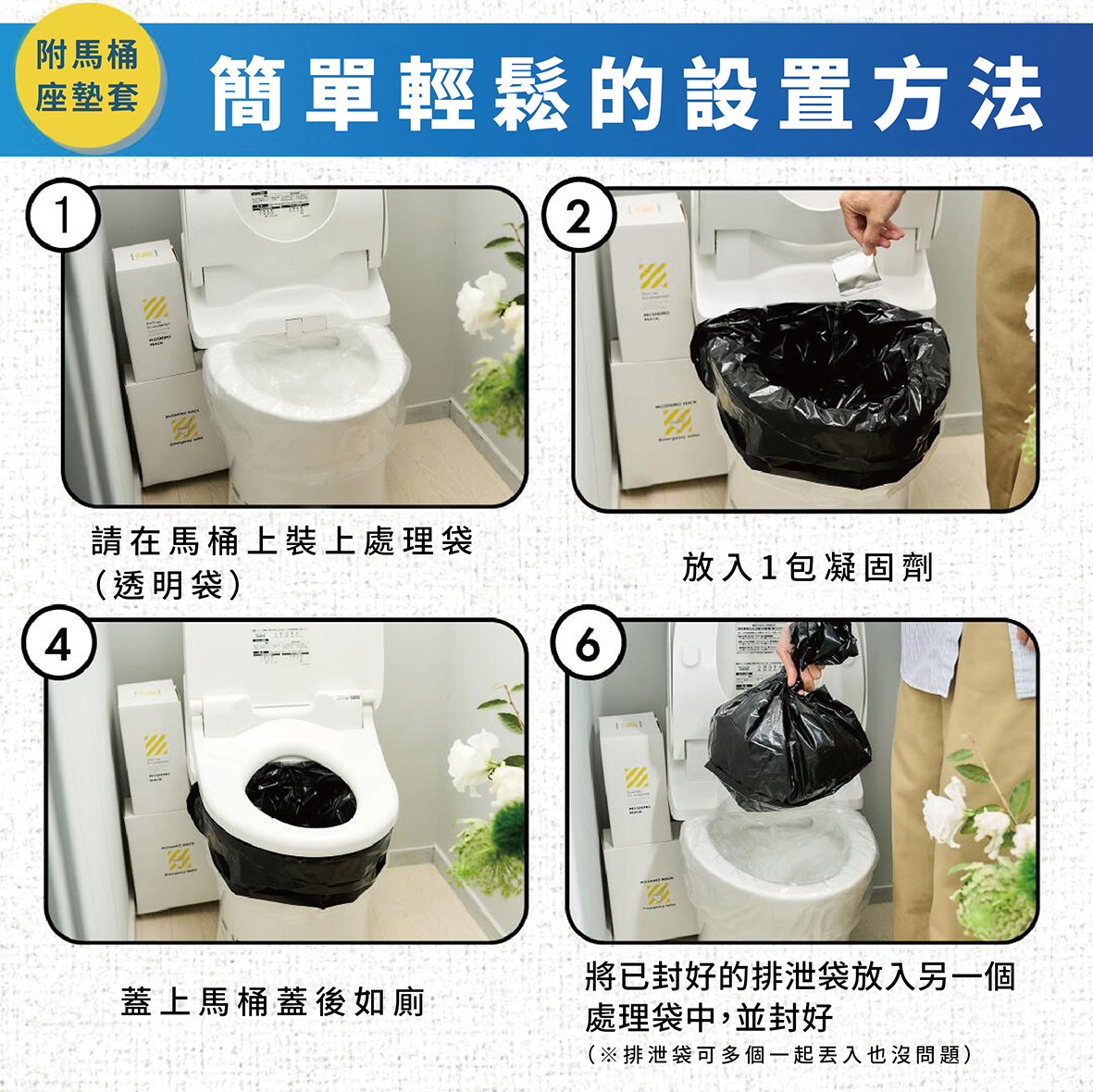 附馬桶座墊套

簡單輕鬆的設置方法

1

請在馬桶上裝上處理袋（透明袋）

2

放入1包凝固劑

4

蓋上馬桶蓋後如廁

6

將已封好的排泄袋放入另一個處理袋中，並封好

（※排泄袋可多個一起丟入也沒問題）