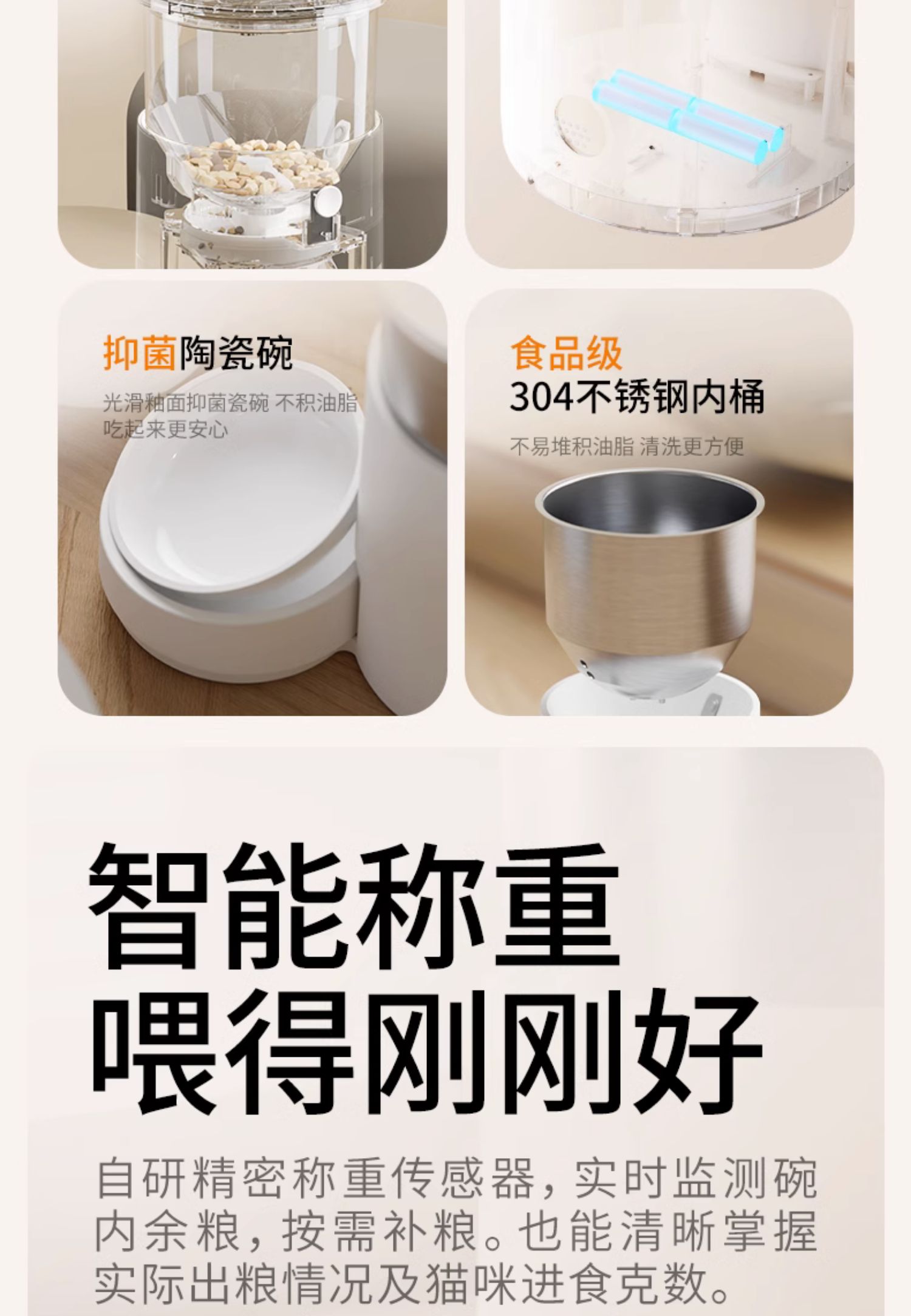 抑菌陶瓷碗

光滑釉面抑菌瓷碗 不积油脂
吃起来更安心

食品级
304不锈钢内桶

不易堆积油脂 清洗更方便

智能称重
喂得刚刚好

自研精密称重传感器，实时监测碗内余粮，按需补粮。也能清晰掌握实际出粮情况及猫咪进食克数。