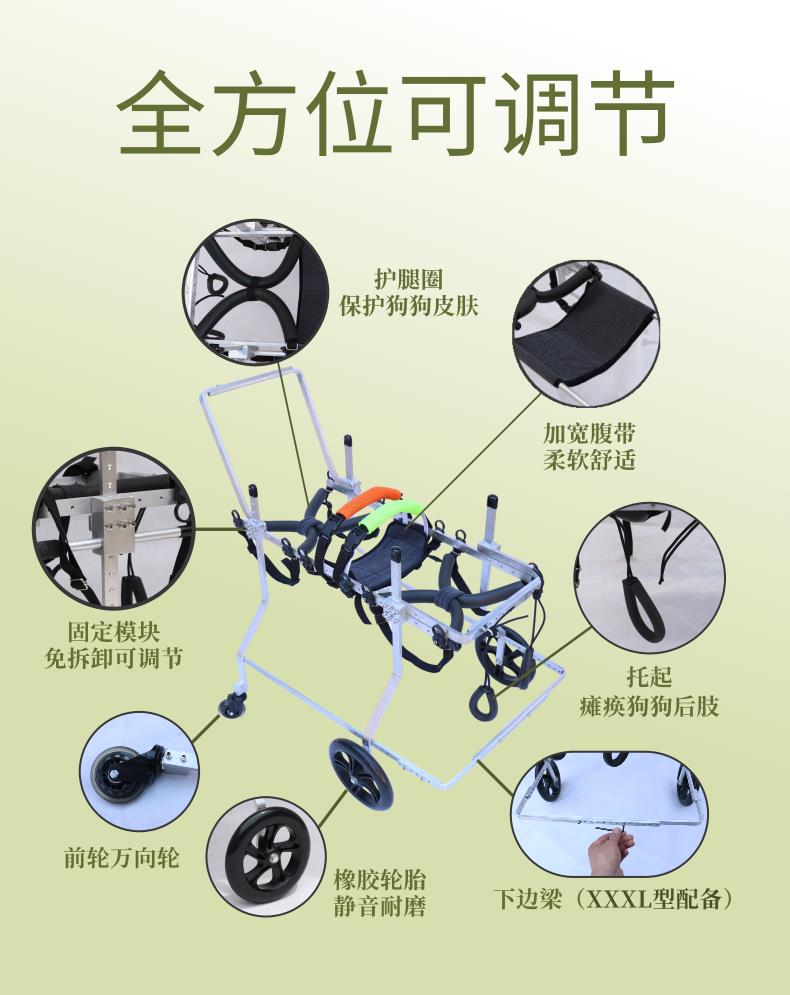 全方位可调节

护腿圈
保护狗狗皮肤

加宽腹带
柔软舒适

固定模块
免拆卸可调节

托起
瘫痪狗狗后肢

前轮万向轮

橡胶轮胎
静音耐磨

下边梁（XXXL型配备）