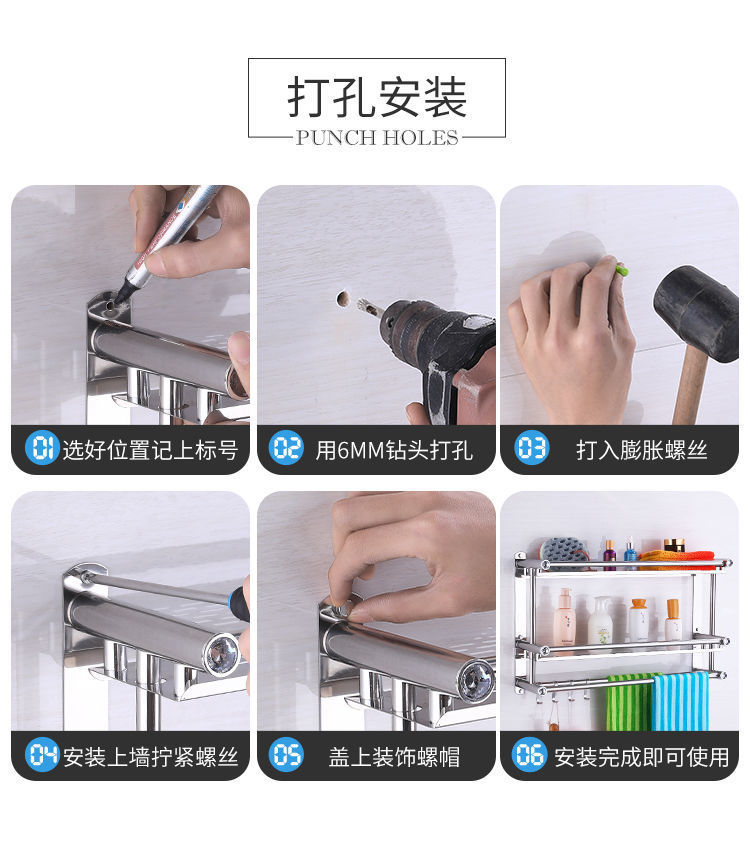 打孔安装
PUNCH HOLES

01 选好位置记上标号

02 用6MM钻头打孔

03 打入膨胀螺丝

04 安装上墙拧紧螺丝

05 盖上装饰螺帽

06 安装完成即可使用