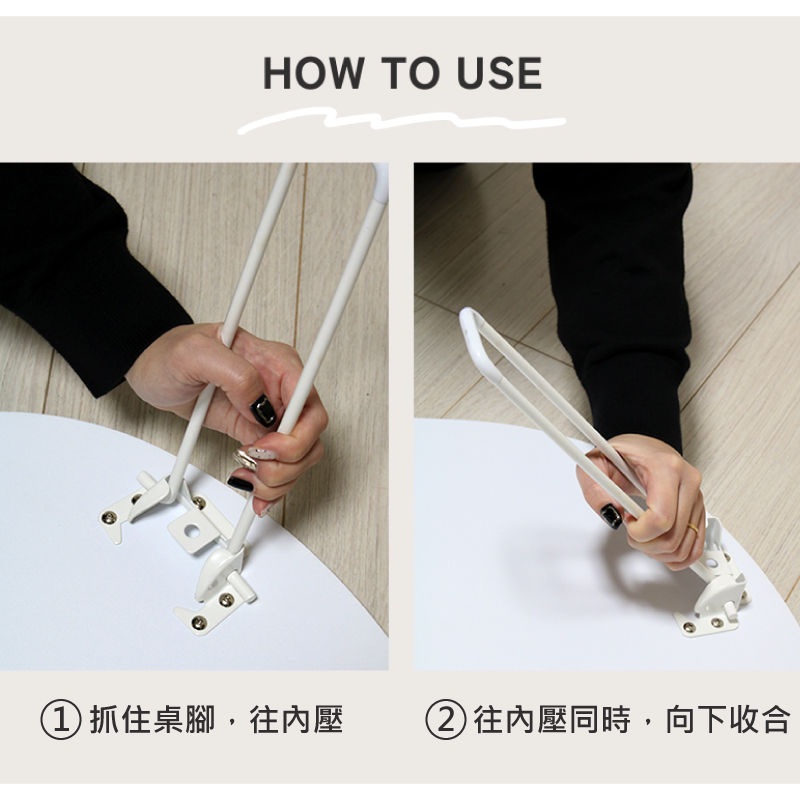 HOW TO USE

① 抓住桌腳，往內壓

② 往內壓同時，向下收合