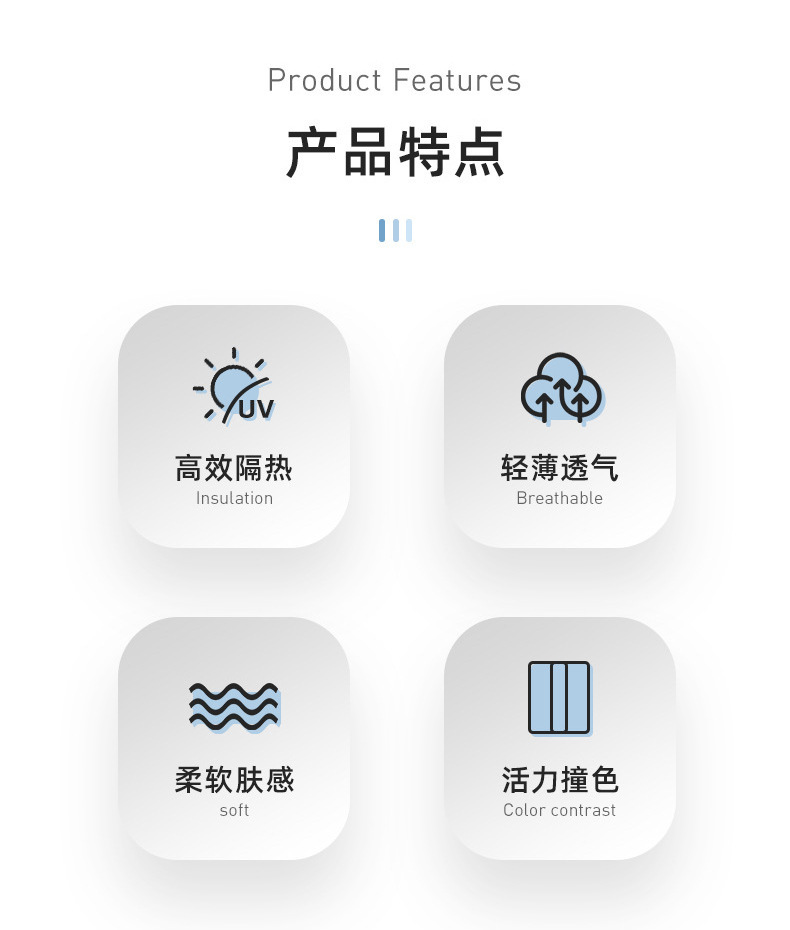 Product Features

产品特点

UV

高效隔热
Insulation

轻薄透气
Breathable

柔软肤感
soft

活力撞色
Color contrast