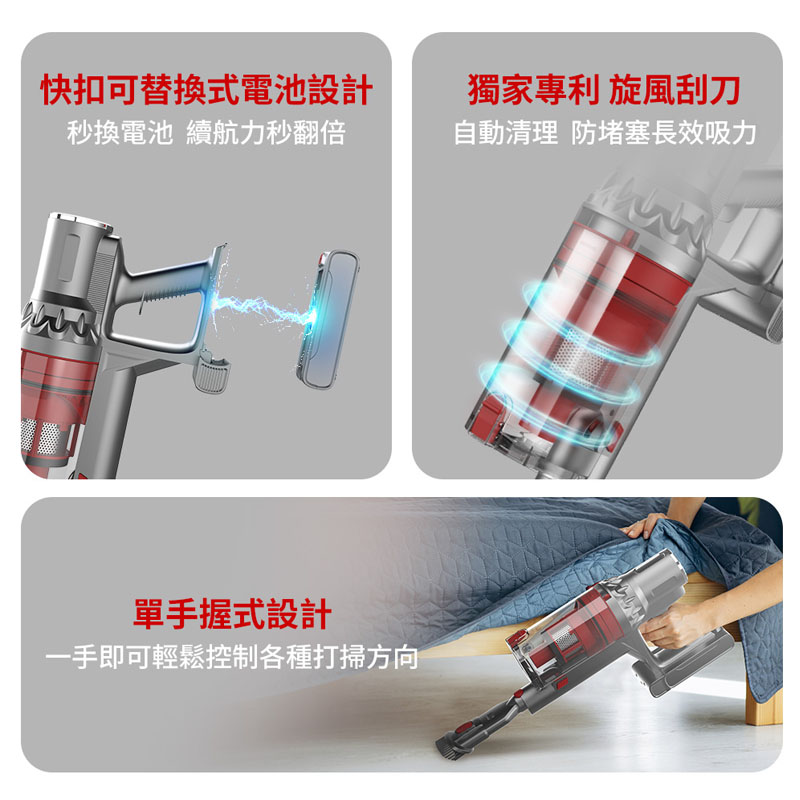 快扣可替換式電池設計
秒換電池 續航力秒翻倍

獨家專利 旋風刮刀
自動清理 防堵塞長效吸力

單手握式設計
一手即可輕鬆控制各種打掃方向