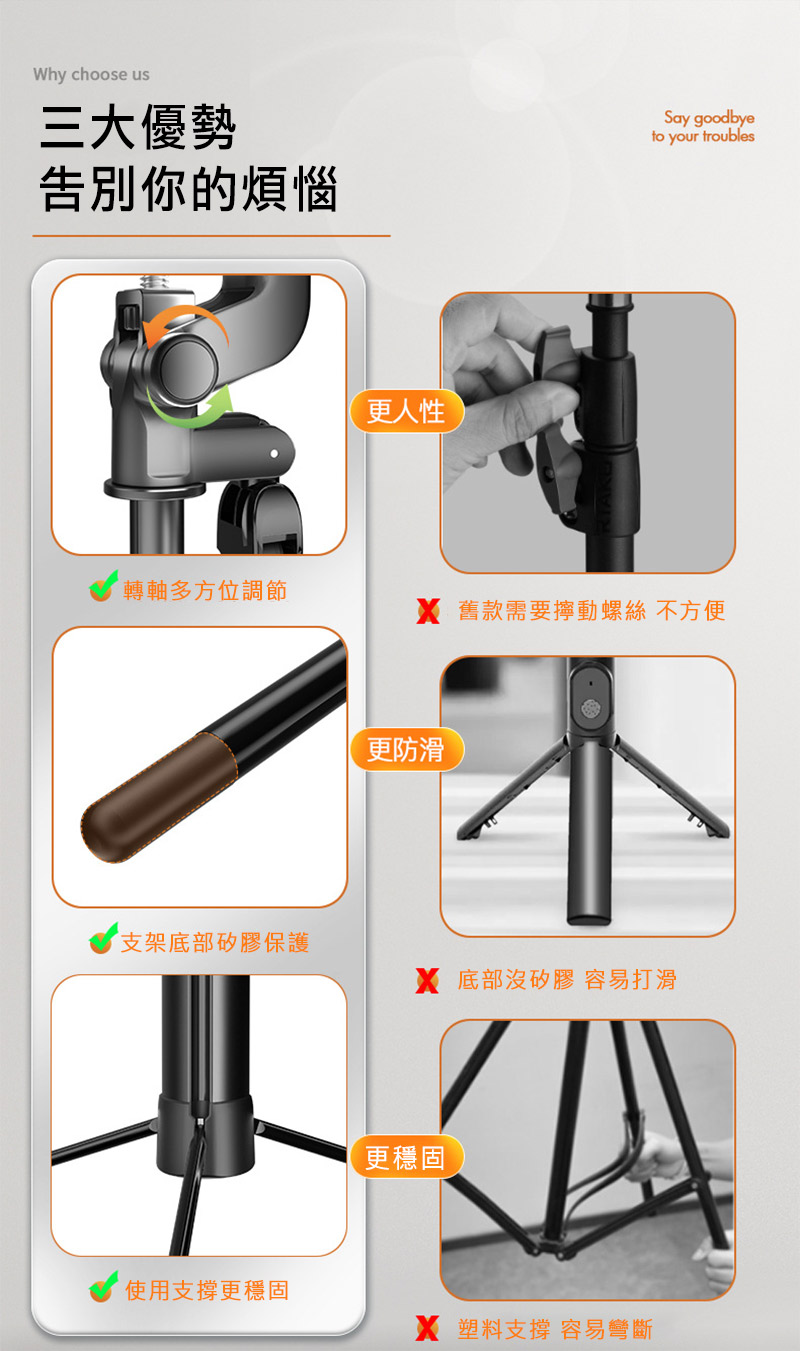 Why choose us

三大優勢
告別你的煩惱

Say goodbye
to your troubles

更人性

轉軸多方位調節

舊款需要擰動螺絲 不方便

更防滑

支架底部矽膠保護

底部沒矽膠 容易打滑

更穩固

使用支撐更穩固

塑料支撐 容易彎斷