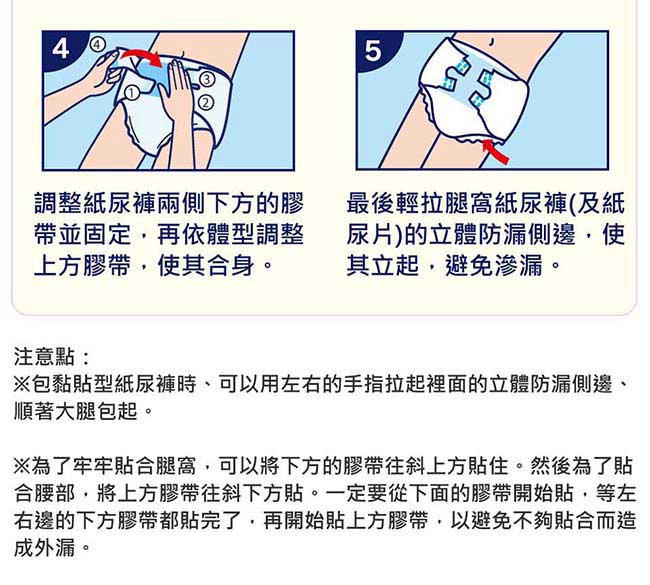 4

④

①

③

②

調整紙尿褲兩側下方的膠帶並固定，再依體型調整上方膠帶，使其合身。

5

最後輕拉腿窩紙尿褲(及紙尿片)的立體防漏側邊，使其立起，避免滲漏。

注意點：
※包黏貼型紙尿褲時、可以用左右的手指拉起裡面的立體防漏側邊、順著大腿包起。

※為了牢牢貼合腿窩，可以將下方的膠帶往斜上方貼住。然後為了貼合腰部，將上方膠帶往斜下方貼。一定要從下面的膠帶開始貼，等左右邊的下方膠帶都貼完了，再開始貼上方膠帶，以避免不夠貼合而造成外漏。