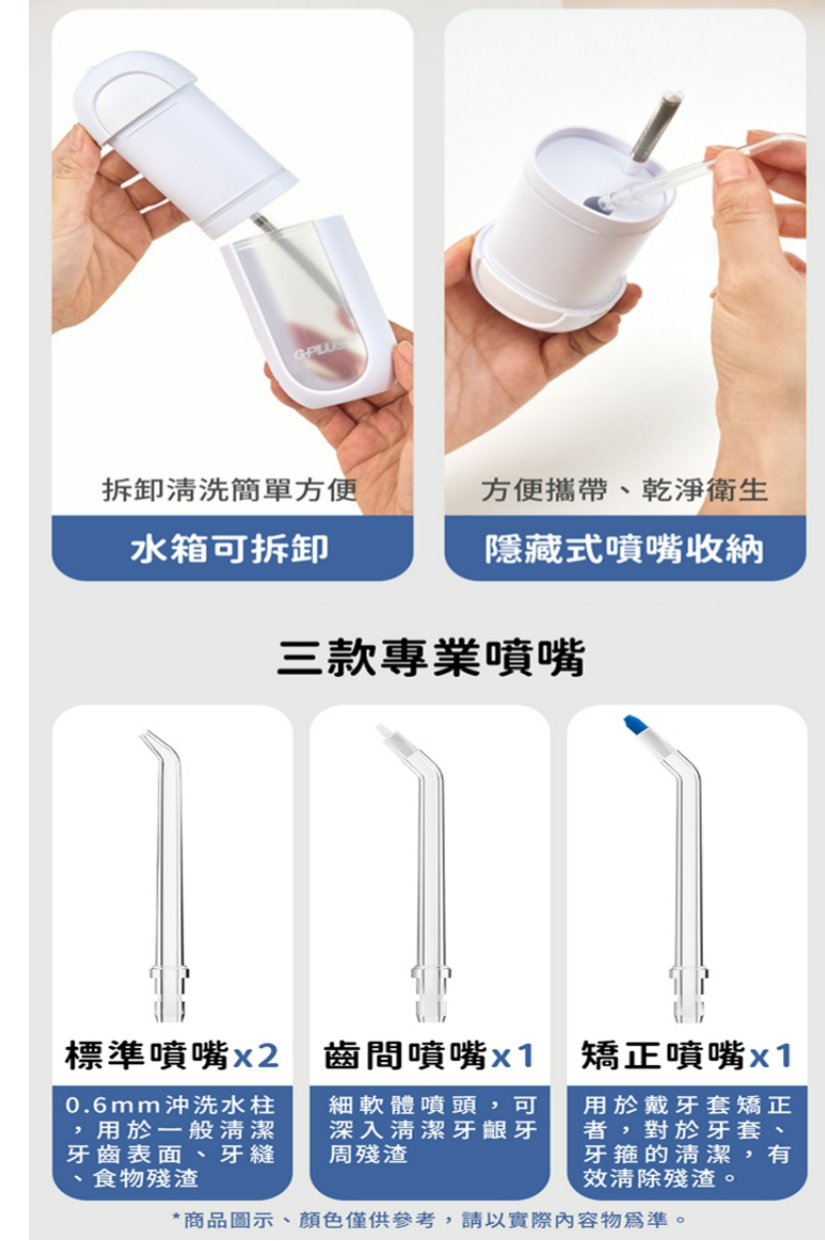 G-PLUS

拆卸清洗簡單方便

水箱可拆卸

方便攜帶、乾淨衛生

隱藏式噴嘴收納

三款專業噴嘴

標準噴嘴x2

0.6mm沖洗水柱，用於一般清潔牙齒表面、牙縫、食物殘渣

齒間噴嘴x1

細軟體噴頭，可深入清潔牙齦牙周殘渣

矯正噴嘴x1

用於戴牙套矯正者，對於牙套、牙箍的清潔，有效清除殘渣。

*商品圖示、顏色僅供參考，請以實際內容物爲準。