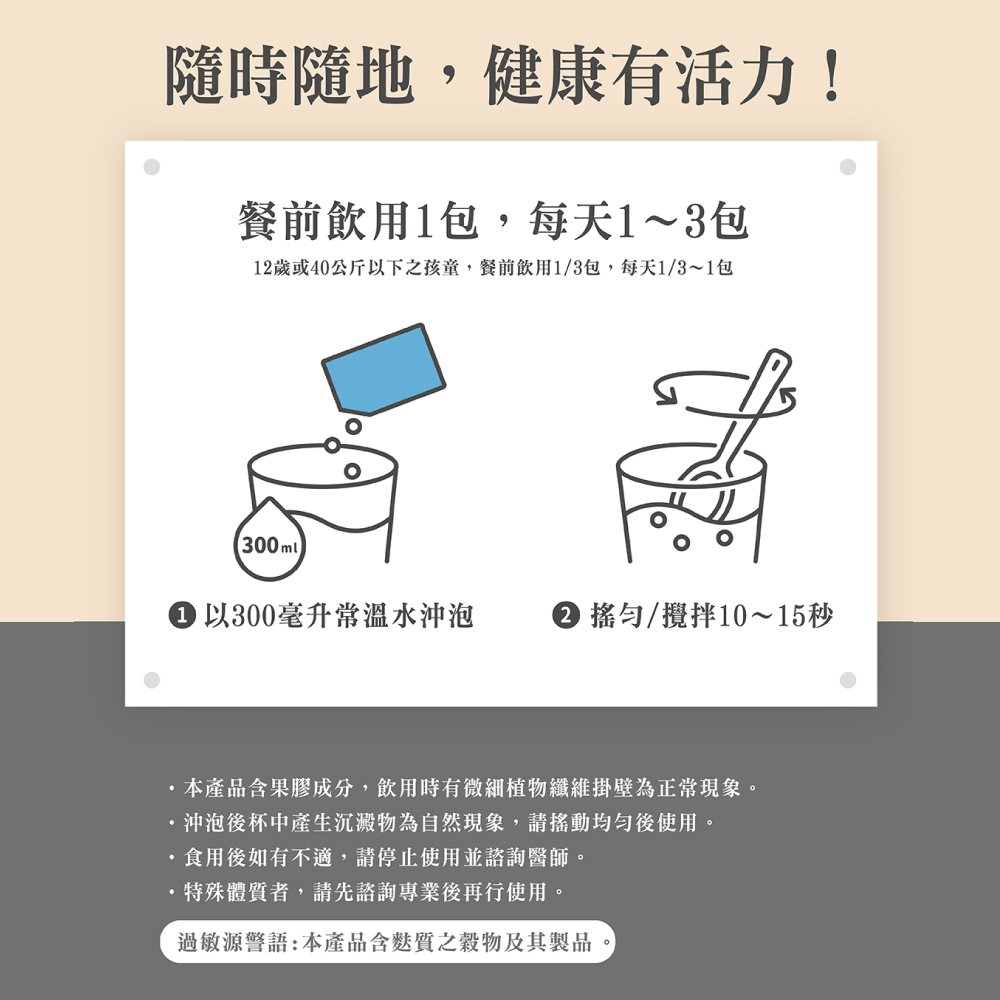 隨時隨地，健康有活力！

餐前飲用1包，每天1～3包

12歲或40公斤以下之孩童，餐前飲用1/3包，每天1/3～1包

300ml

❶ 以300毫升常溫水沖泡

❷ 搖勻/攪拌10～15秒

・本產品含果膠成分，飲用時有微細植物纖維掛壁為正常現象。
・沖泡後杯中產生沉澱物為自然現象，請搖動均勻後使用。
・食用後如有不適，請停止使用並諮詢醫師。
・特殊體質者，請先諮詢專業後再行使用。

過敏源警語：本產品含麩質之穀物及其製品。